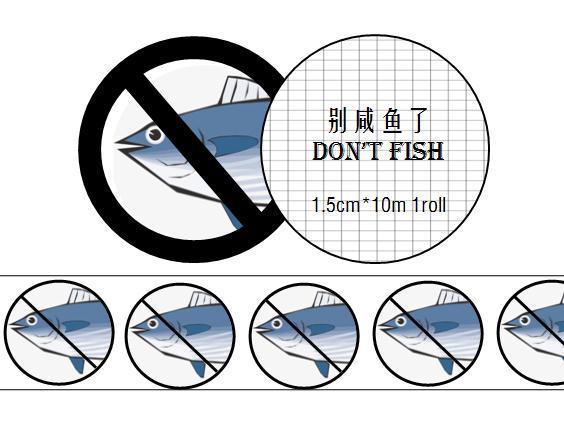 别咸鱼了
DON'T FISH

1.5cm*10m 1roll