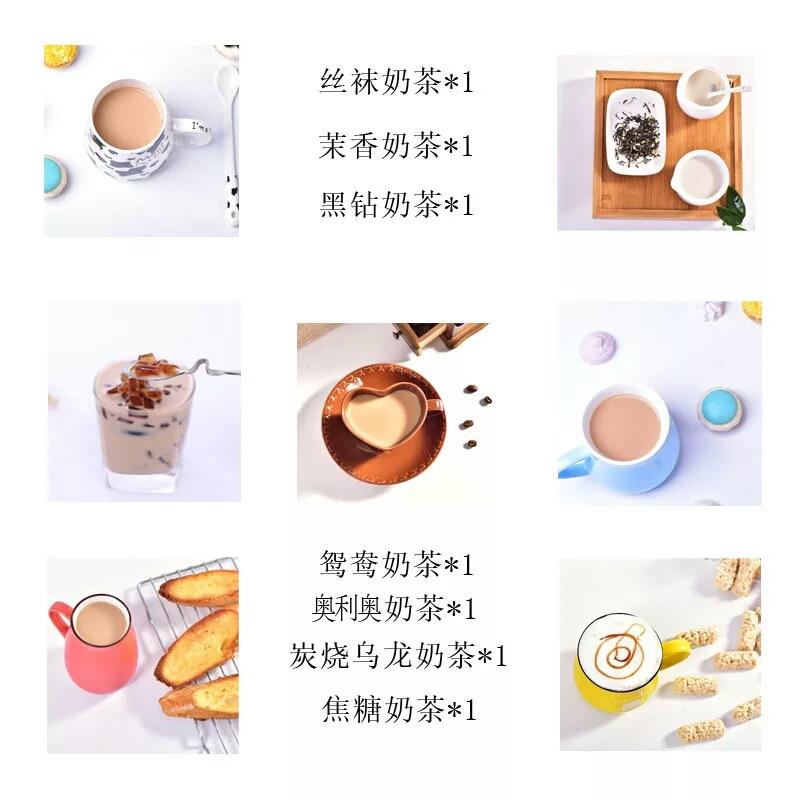 丝袜奶茶*1

茉香奶茶*1

黑钻奶茶*1

鸳鸯奶茶*1

奥利奥奶茶*1

炭烧乌龙奶茶*1

焦糖奶茶*1