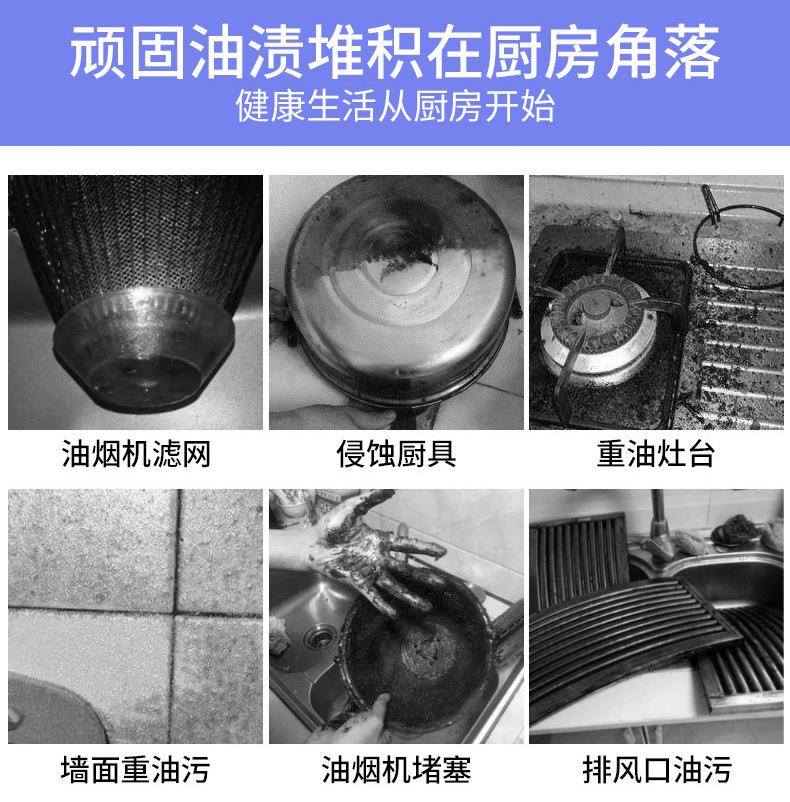 顽固油渍堆积在厨房角落
健康生活从厨房开始

油烟机滤网

侵蚀厨具

重油灶台

墙面重油污

油烟机堵塞

排风口油污