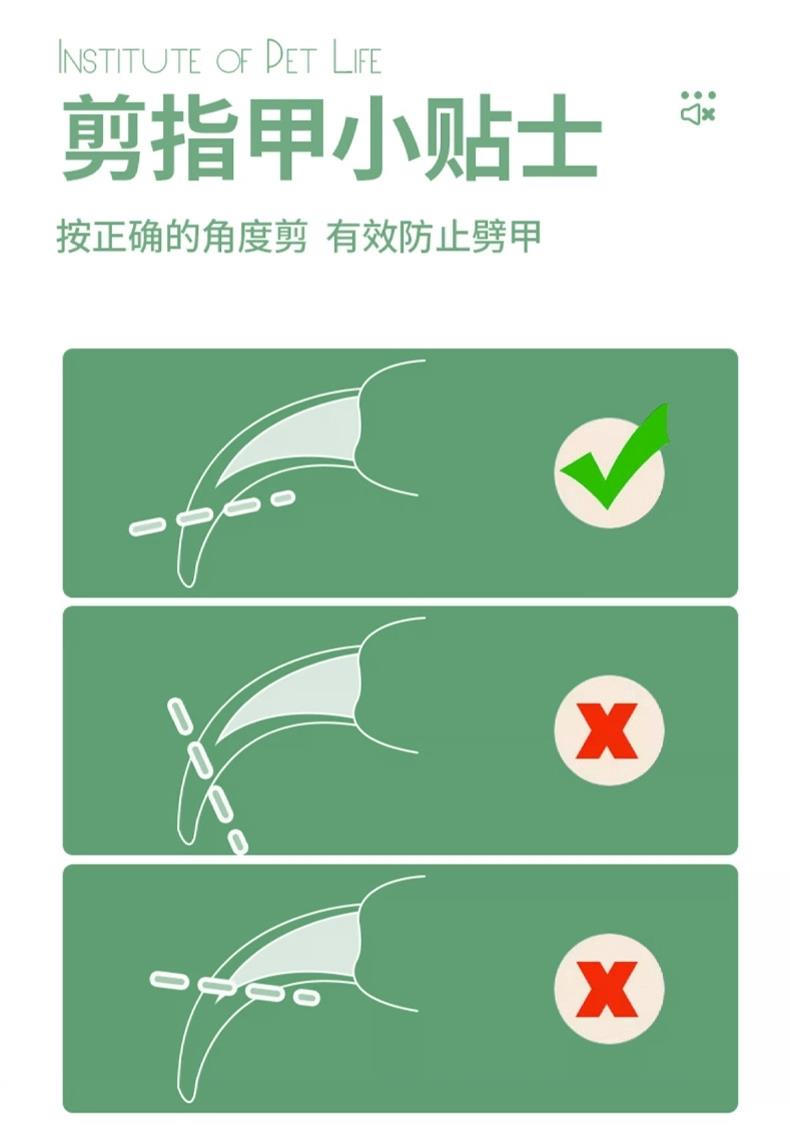 INSTITUTE OF PET LIFE
剪指甲小贴士

按正确的角度剪 有效防止劈甲