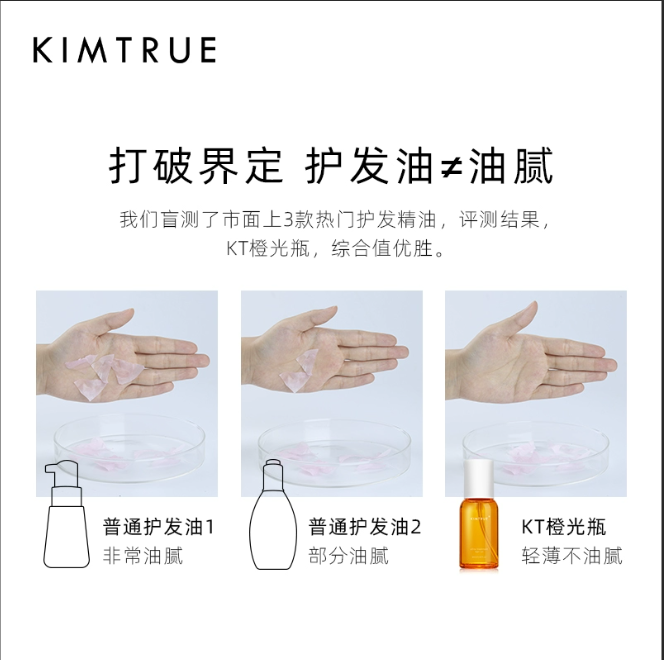 KIMTRUE

打破界定 护发油≠油腻

我们盲测了市面上3款热门护发精油，评测结果，KT橙光瓶，综合值优胜。

普通护发油1
非常油腻

普通护发油2
部分油腻

KT橙光瓶
轻薄不油腻