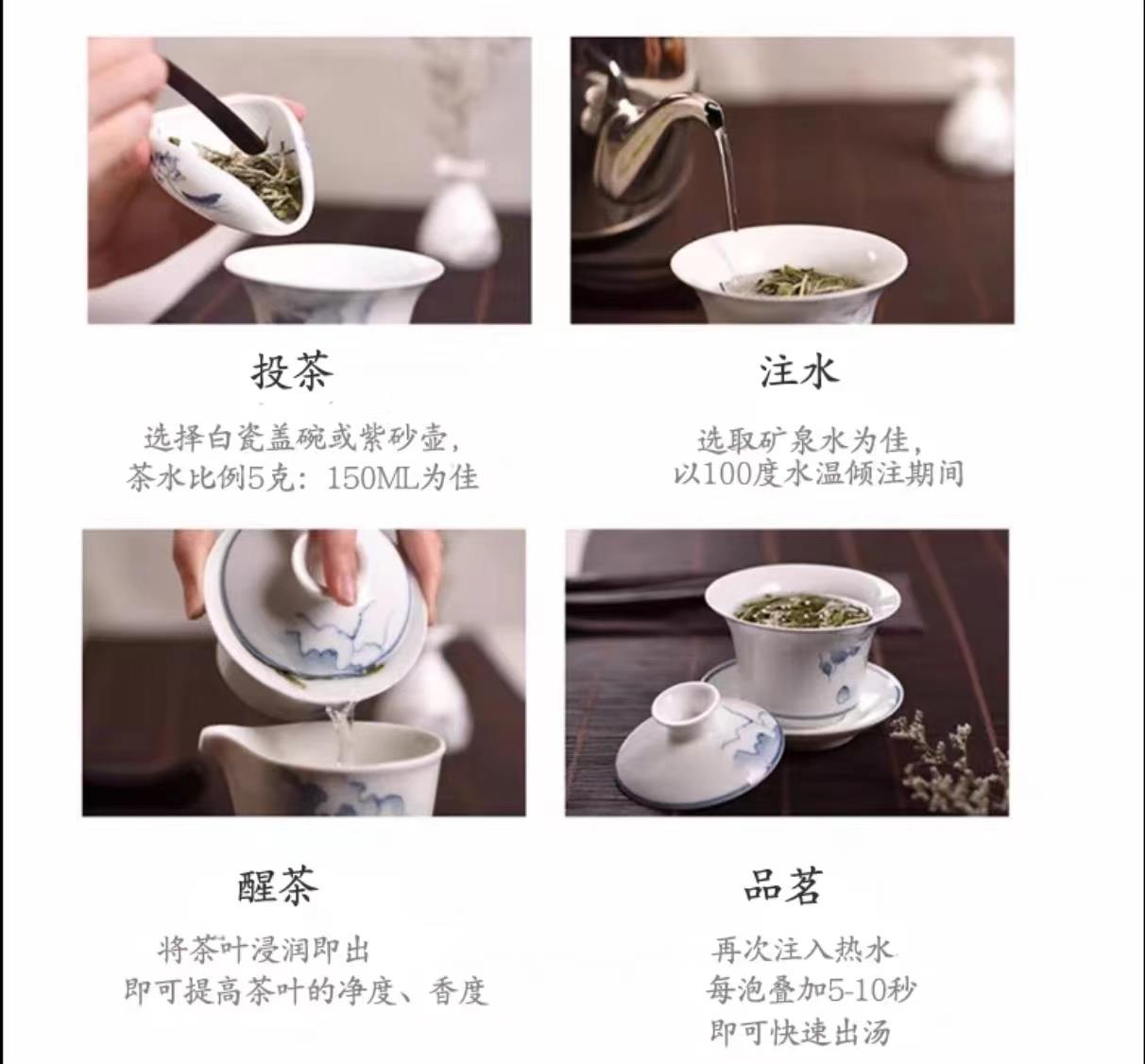 投茶

选择白瓷盖碗或紫砂壶，
茶水比例5克：150ML为佳

注水

选取矿泉水为佳，
以100度水温倾注期间

醒茶

将茶叶浸润即出
即可提高茶叶的净度、香度

品茗

再次注入热水
每泡叠加5-10秒
即可快速出汤