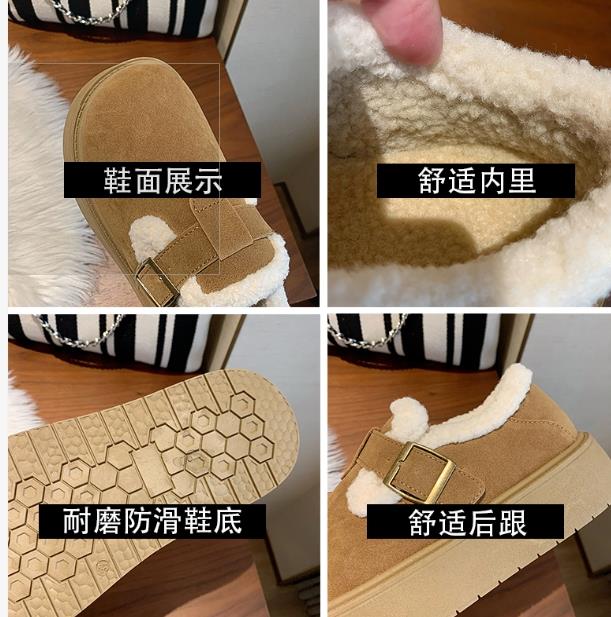 鞋面展示

舒适内里

耐磨防滑鞋底

舒适后跟