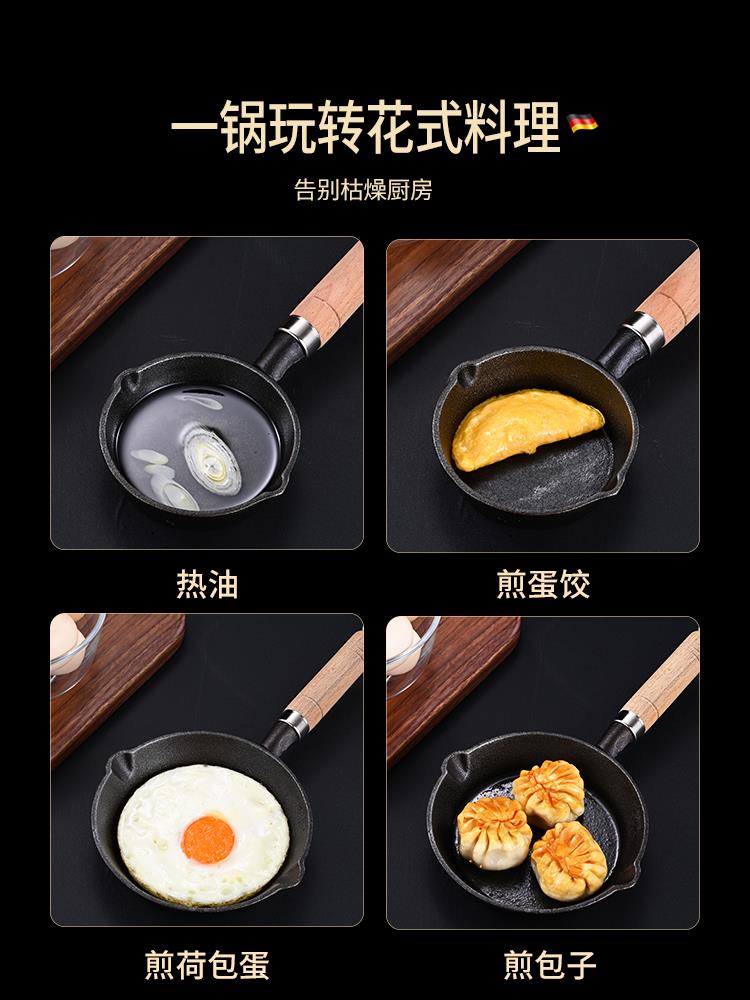 一锅玩转花式料理

告别枯燥厨房

热油

煎蛋饺

煎荷包蛋

煎包子