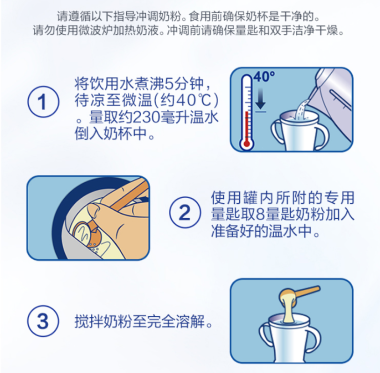 请遵循以下指导冲调奶粉。食用前确保奶杯是干净的。
请勿使用微波炉加热奶液。冲调前请确保量匙和双手洁净干燥。

1

将饮用水煮沸5分钟，待凉至微温(约40℃)。量取约230毫升温水倒入奶杯中。

40°

2

使用罐内所附的专用量匙取8量匙奶粉加入准备好的温水中。

3

搅拌奶粉至完全溶解。