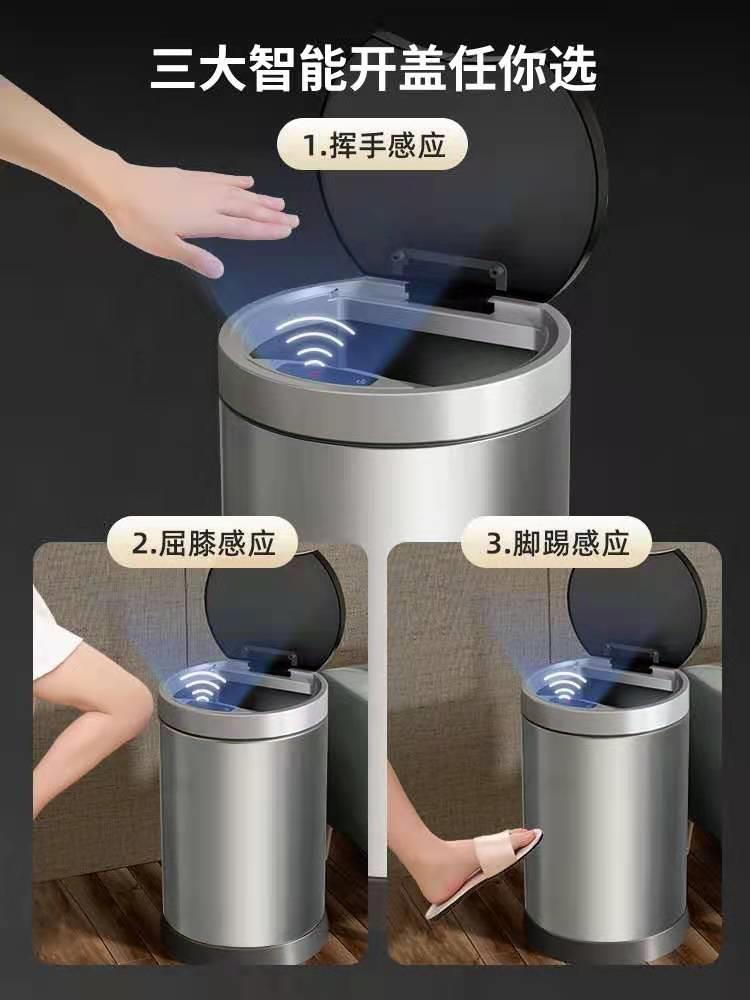 三大智能开盖任你选

1.挥手感应

2.屈膝感应

3.脚踢感应