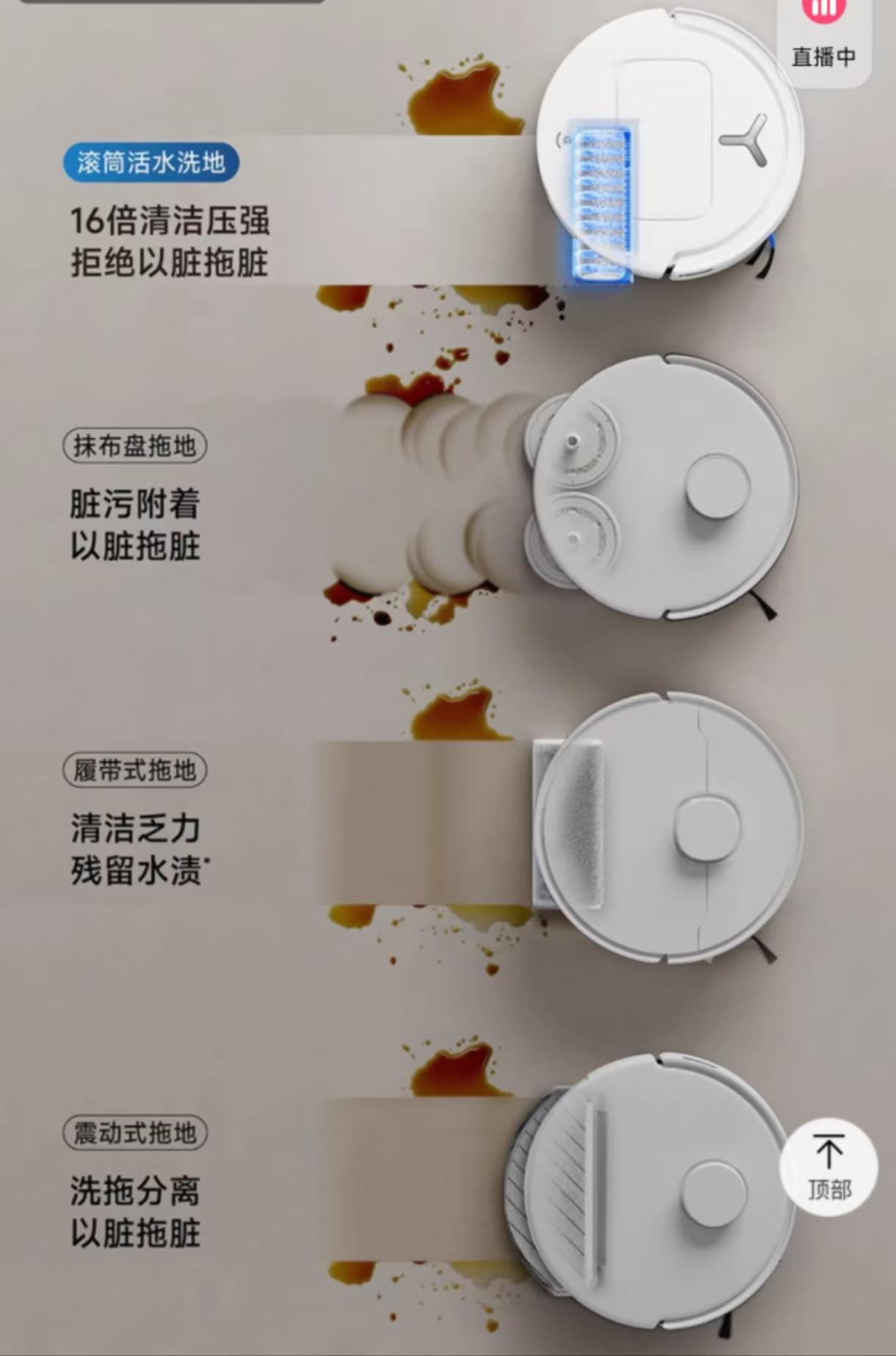 直播中

滚筒活水洗地

16倍清洁压强
拒绝以脏拖脏

抹布盘拖地

脏污附着
以脏拖脏

履带式拖地

清洁乏力
残留水渍*

震动式拖地

洗拖分离
以脏拖脏

顶部