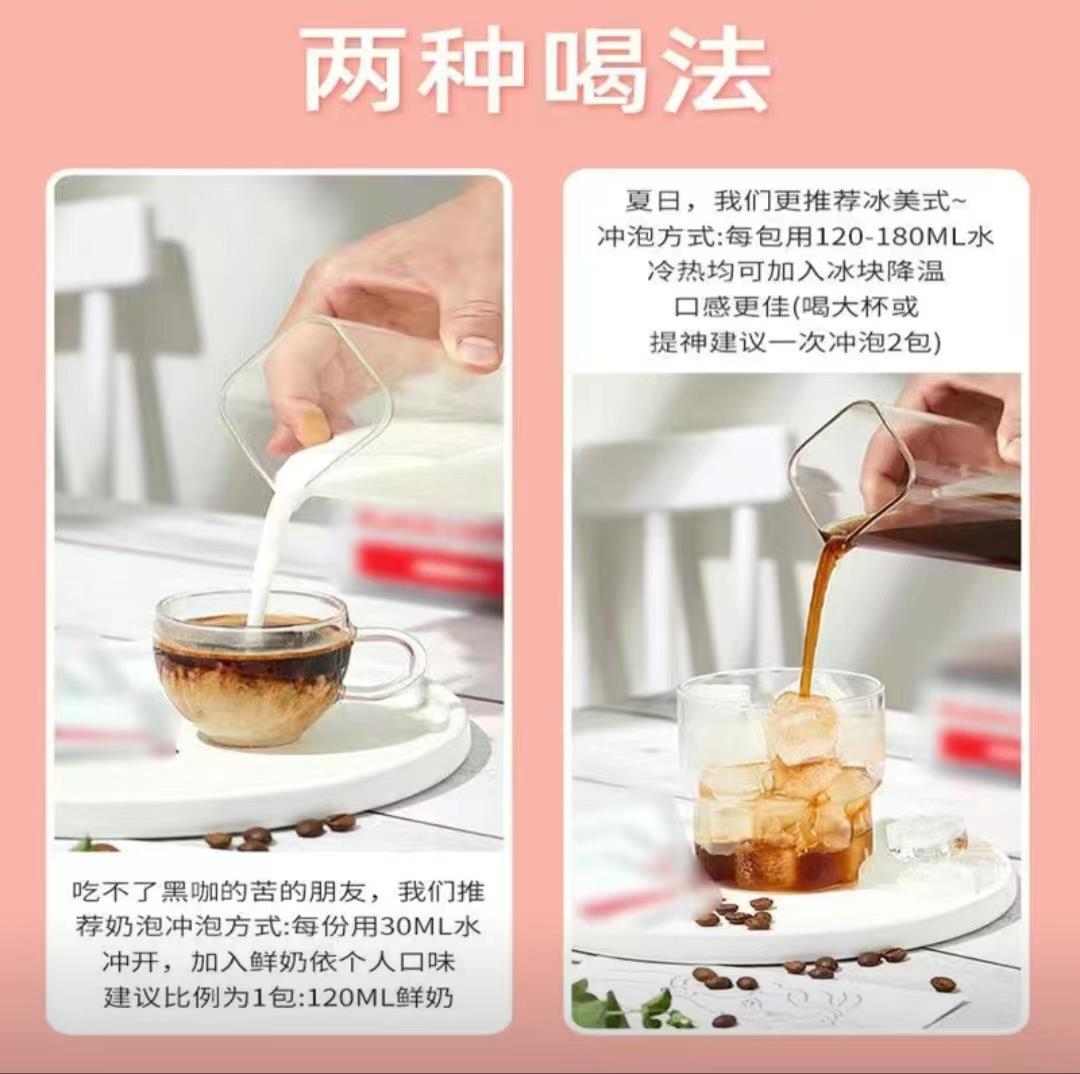 两种喝法

吃不了黑咖的苦的朋友，我们推荐奶泡冲泡方式:每份用30ML水冲开，加入鲜奶依个人口味建议比例为1包:120ML鲜奶

夏日，我们更推荐冰美式~
冲泡方式:每包用120-180ML水
冷热均可加入冰块降温
口感更佳(喝大杯或
提神建议一次冲泡2包)