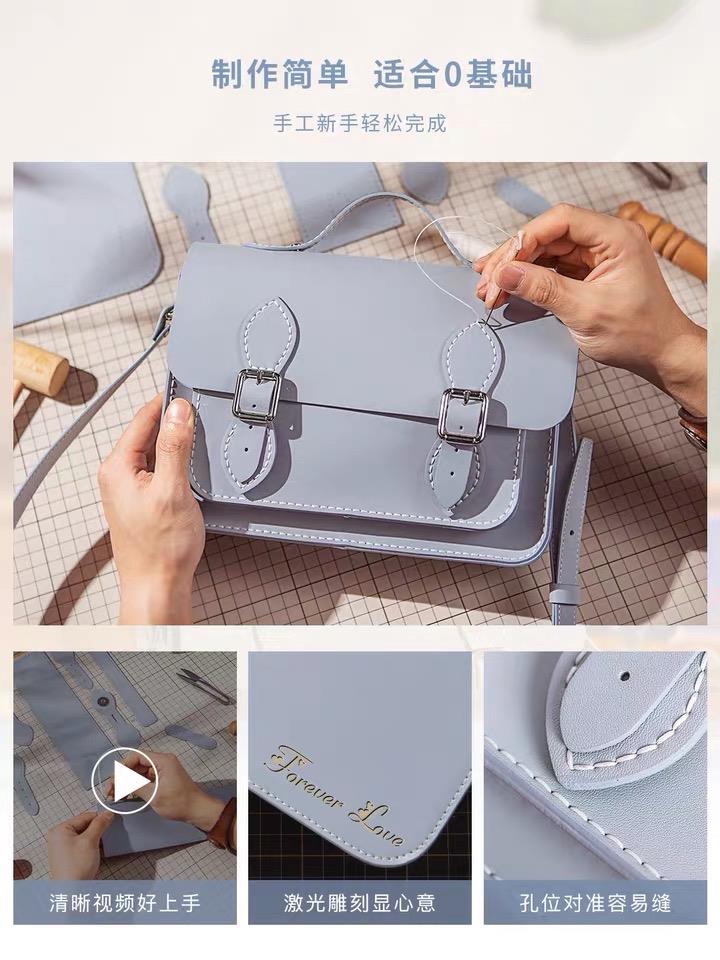 制作简单 适合0基础

手工新手轻松完成

Forever Love

清晰视频好上手

激光雕刻显心意

孔位对准容易缝