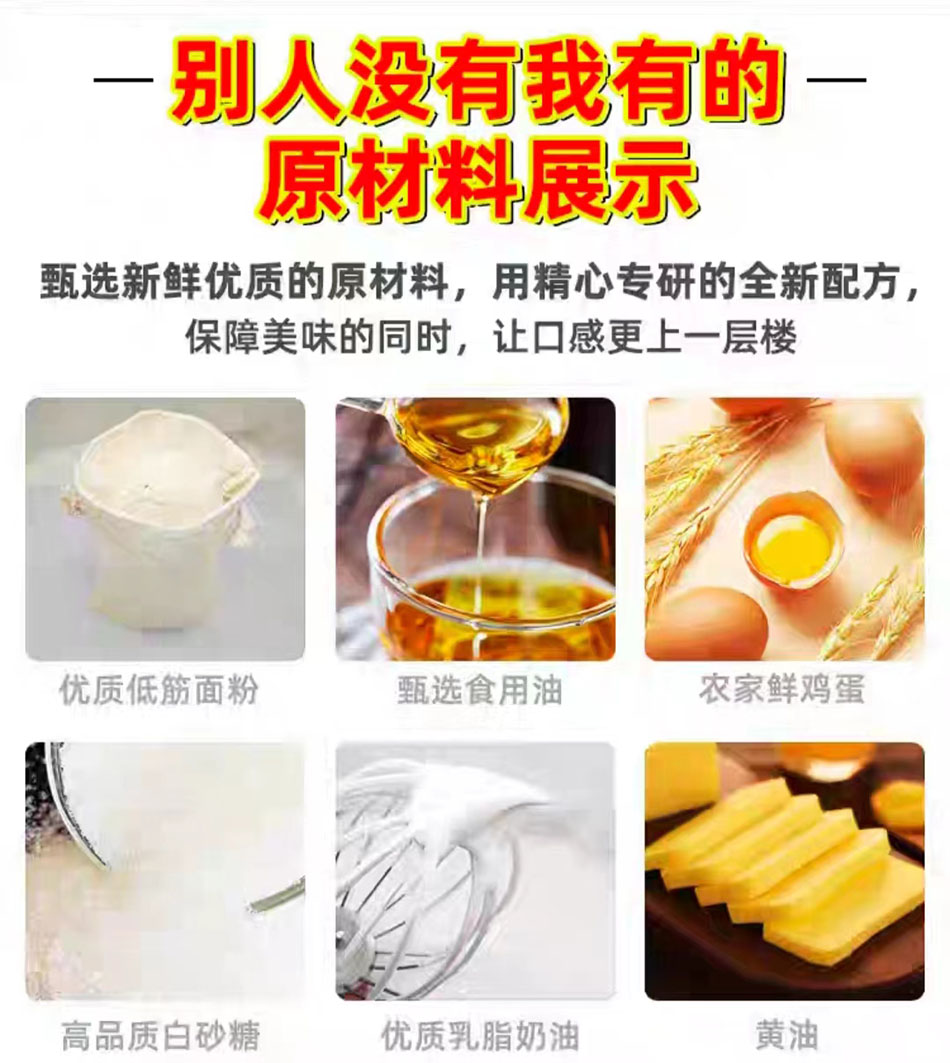 — 别人没有我有的 —
原材料展示

甄选新鲜优质的原材料，用精心专研的全新配方，保障美味的同时，让口感更上一层楼

优质低筋面粉

甄选食用油

农家鲜鸡蛋

高品质白砂糖

优质乳脂奶油

黄油