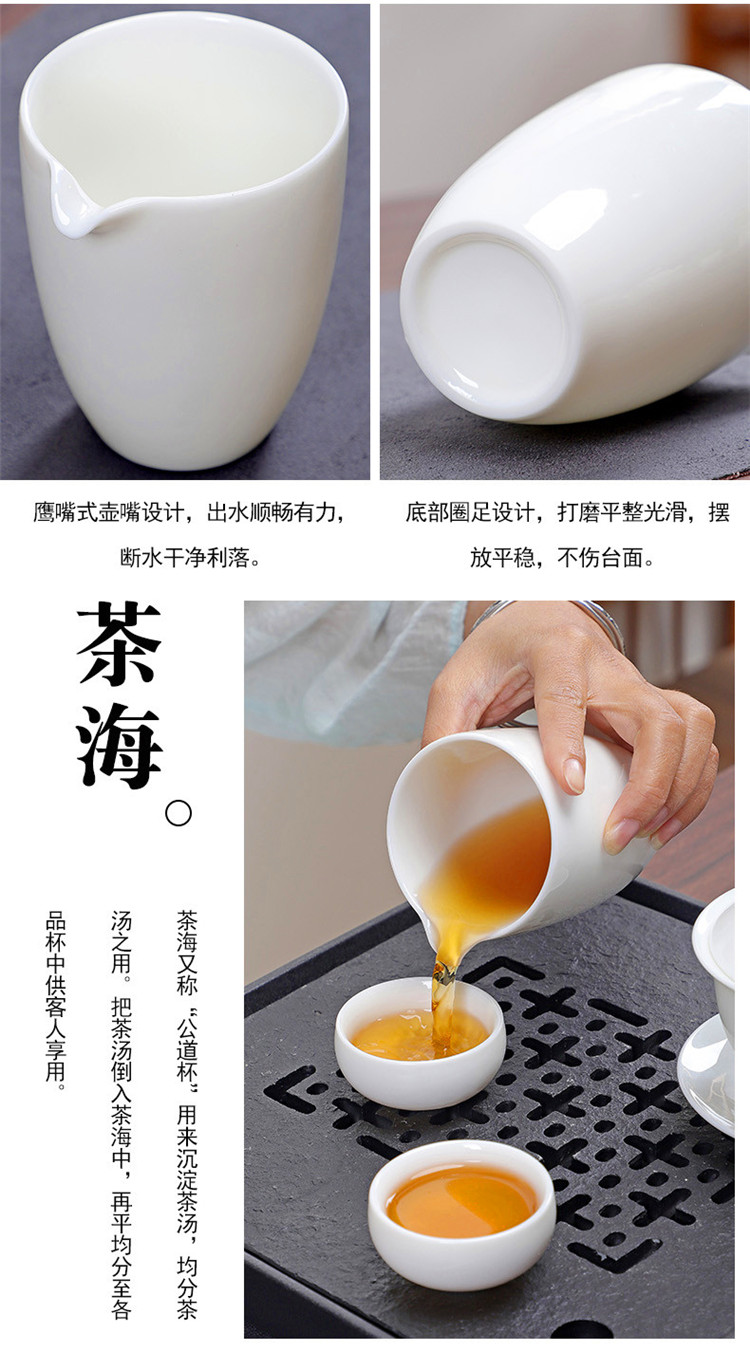 鹰嘴式壶嘴设计，出水顺畅有力，断水干净利落。

底部圈足设计，打磨平整光滑，摆放平稳，不伤台面。

茶海。

茶海又称“公道杯”，用来沉淀茶汤，均分茶汤之用。把茶汤倒入茶海中，再平均分至各品杯中供客人享用。