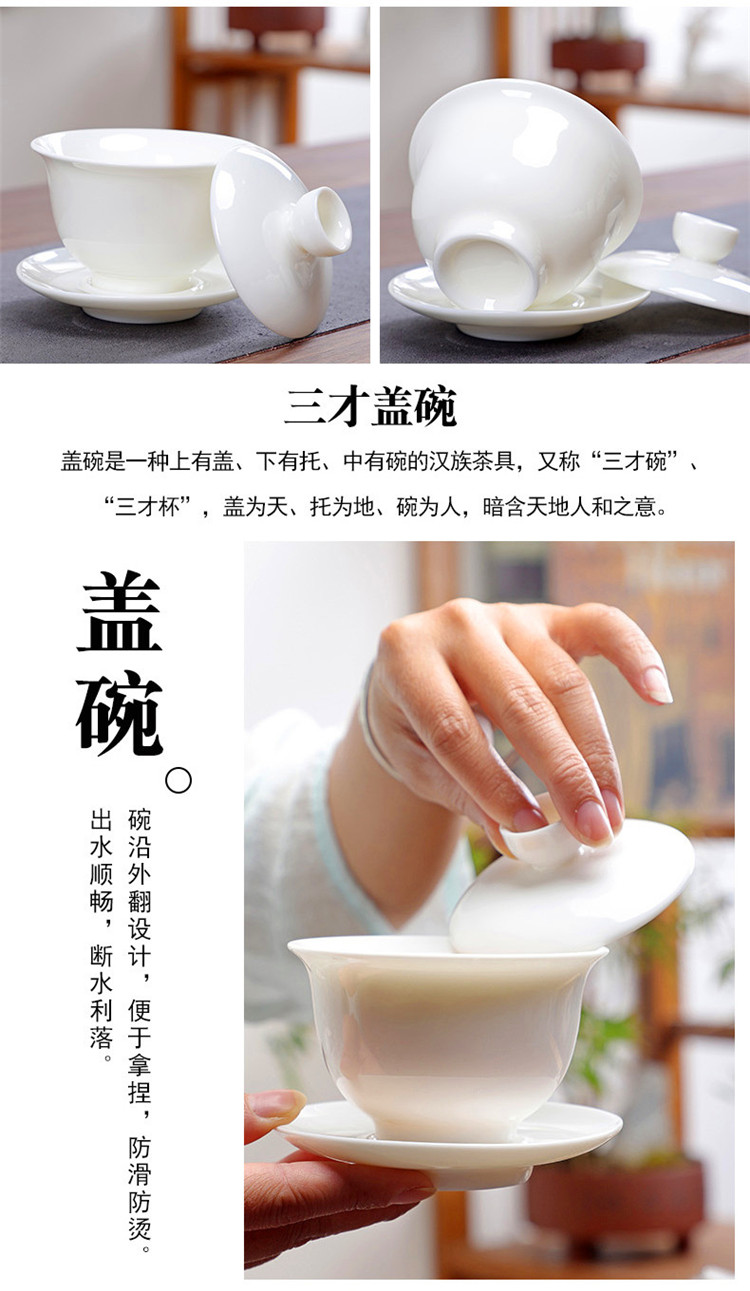 三才盖碗

盖碗是一种上有盖、下有托、中有碗的汉族茶具，又称“三才碗”、“三才杯”，盖为天、托为地、碗为人，暗含天地人和之意。

盖碗

碗沿外翻设计，便于拿捏，防滑防烫。

出水顺畅，断水利落。