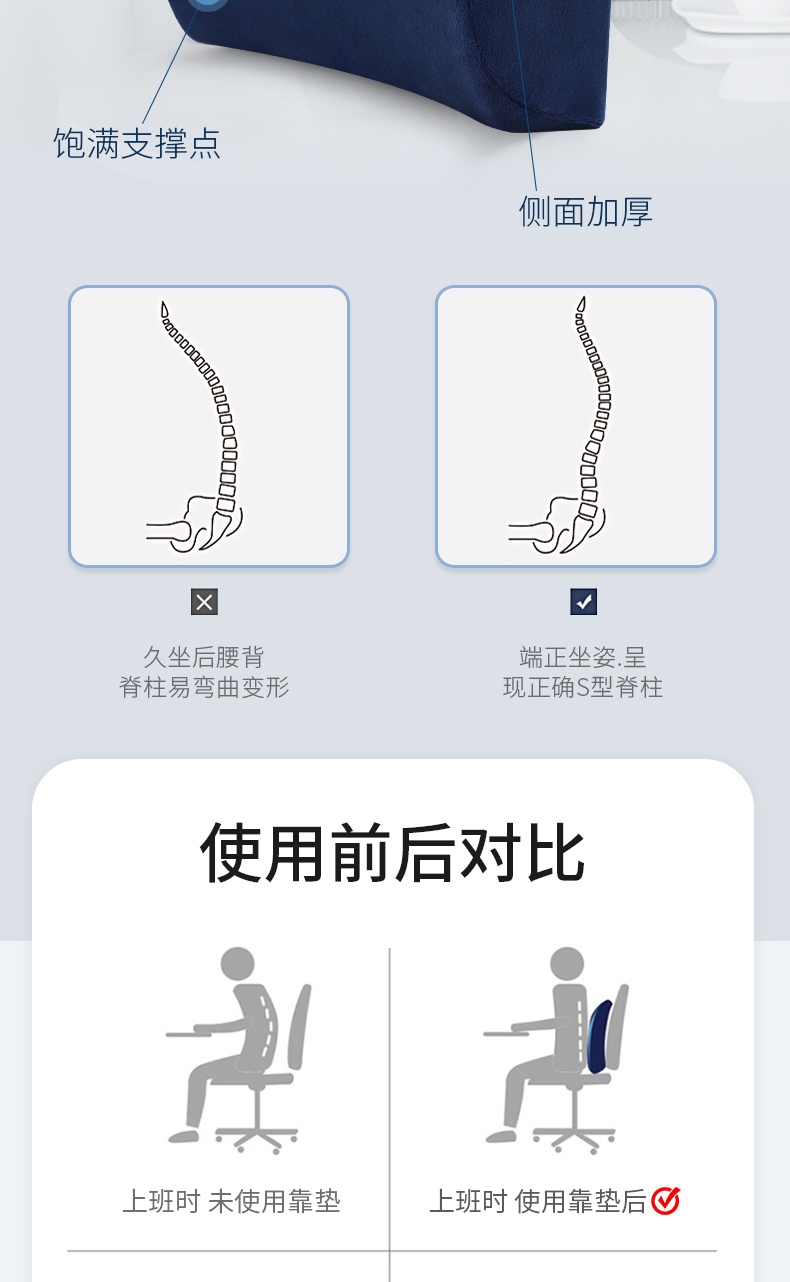 饱满支撑点

侧面加厚

久坐后腰背
脊柱易弯曲变形

端正坐姿.呈
现正确S型脊柱

使用前后对比

上班时 未使用靠垫

上班时 使用靠垫后