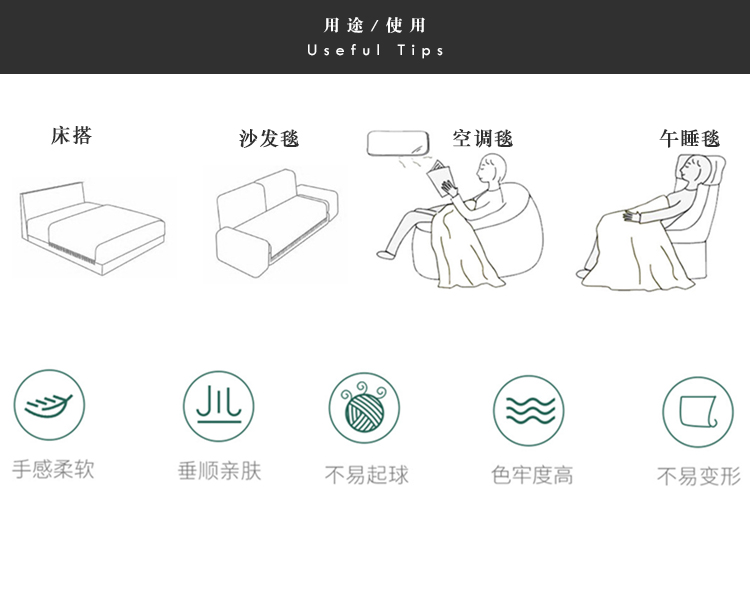 用途/使用
Useful Tips

床搭

沙发毯

空调毯

午睡毯

手感柔软

垂顺亲肤

不易起球

色牢度高

不易变形