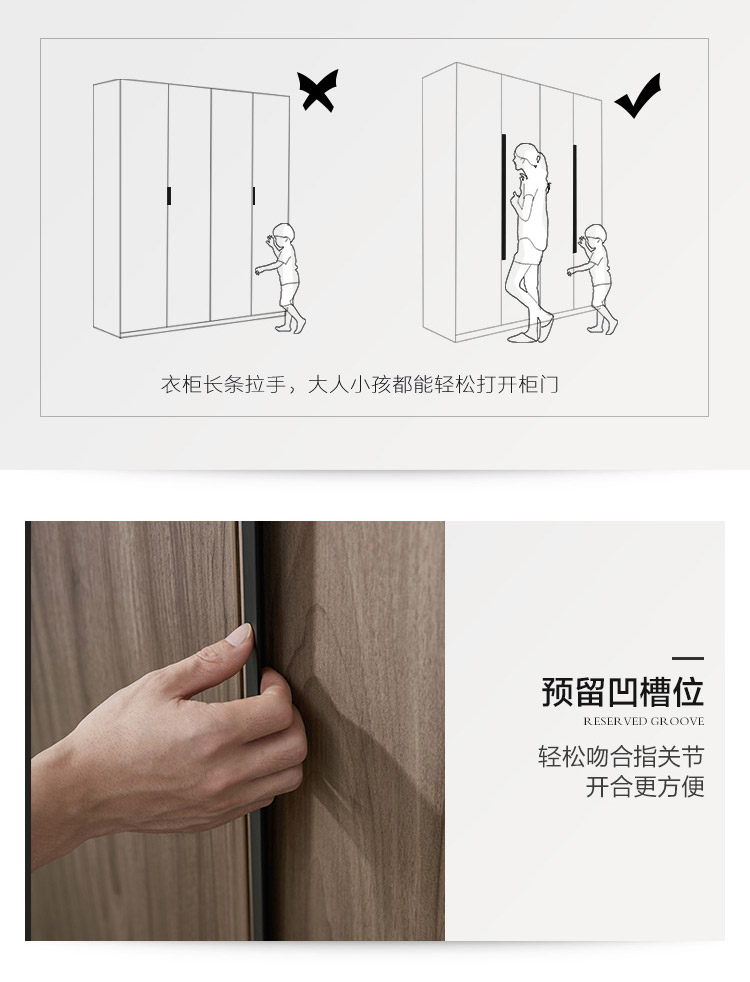 衣柜长条拉手，大人小孩都能轻松打开柜门

预留凹槽位
RESERVED GROOVE
轻松吻合指关节
开合更方便