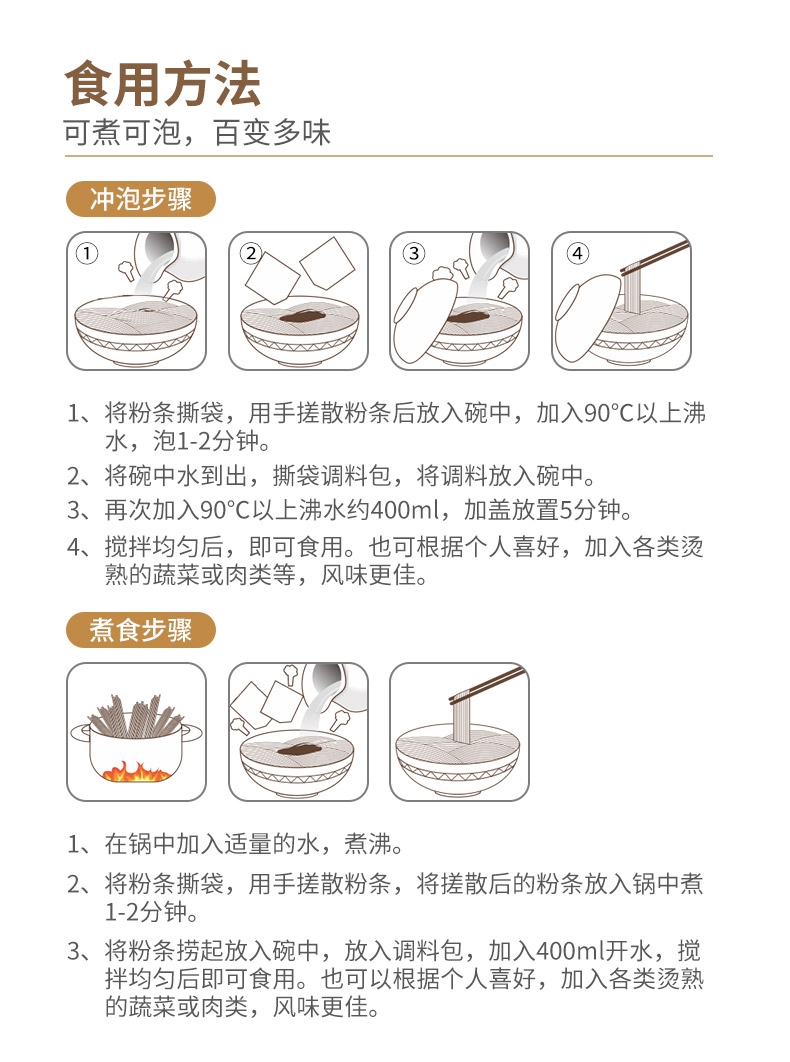 食用方法
可煮可泡，百变多味

冲泡步骤

①

②

③

④

1、将粉条撕袋，用手搓散粉条后放入碗中，加入90°C以上沸水，泡1-2分钟。

2、将碗中水到出，撕袋调料包，将调料放入碗中。

3、再次加入90°C以上沸水约400ml，加盖放置5分钟。

4、搅拌均匀后，即可食用。也可根据个人喜好，加入各类烫熟的蔬菜或肉类等，风味更佳。

煮食步骤

1、在锅中加入适量的水，煮沸。

2、将粉条撕袋，用手搓散粉条，将搓散后的粉条放入锅中煮1-2分钟。

3、将粉条捞起放入碗中，放入调料包，加入400ml开水，搅拌均匀后即可食用。也可以根据个人喜好，加入各类烫熟的蔬菜或肉类，风味更佳。