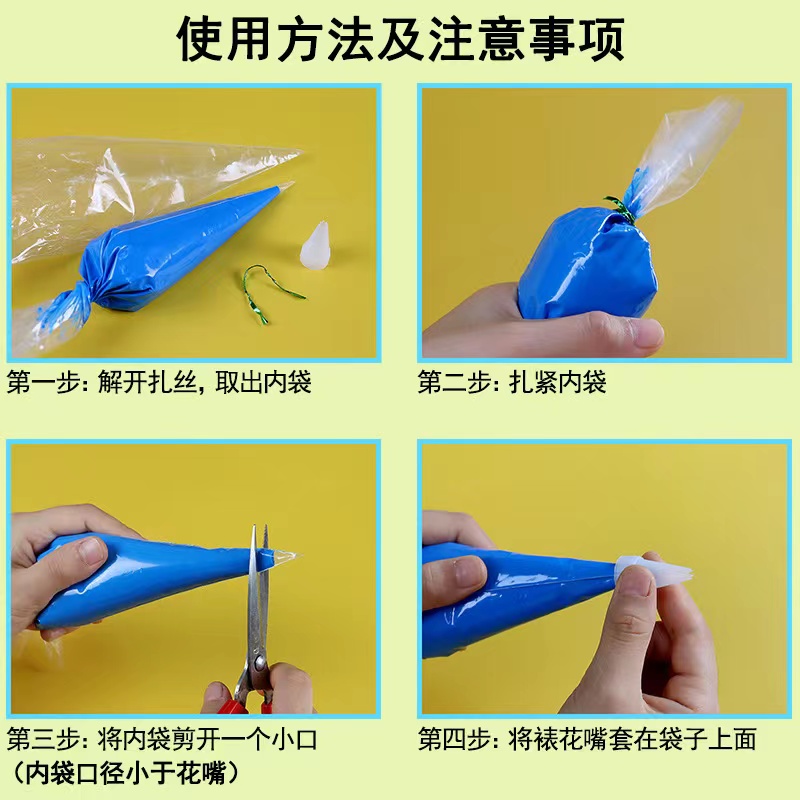 使用方法及注意事项

第一步：解开扎丝，取出内袋

第二步：扎紧内袋

第三步：将内袋剪开一个小口
（内袋口径小于花嘴）

第四步：将裱花嘴套在袋子上面