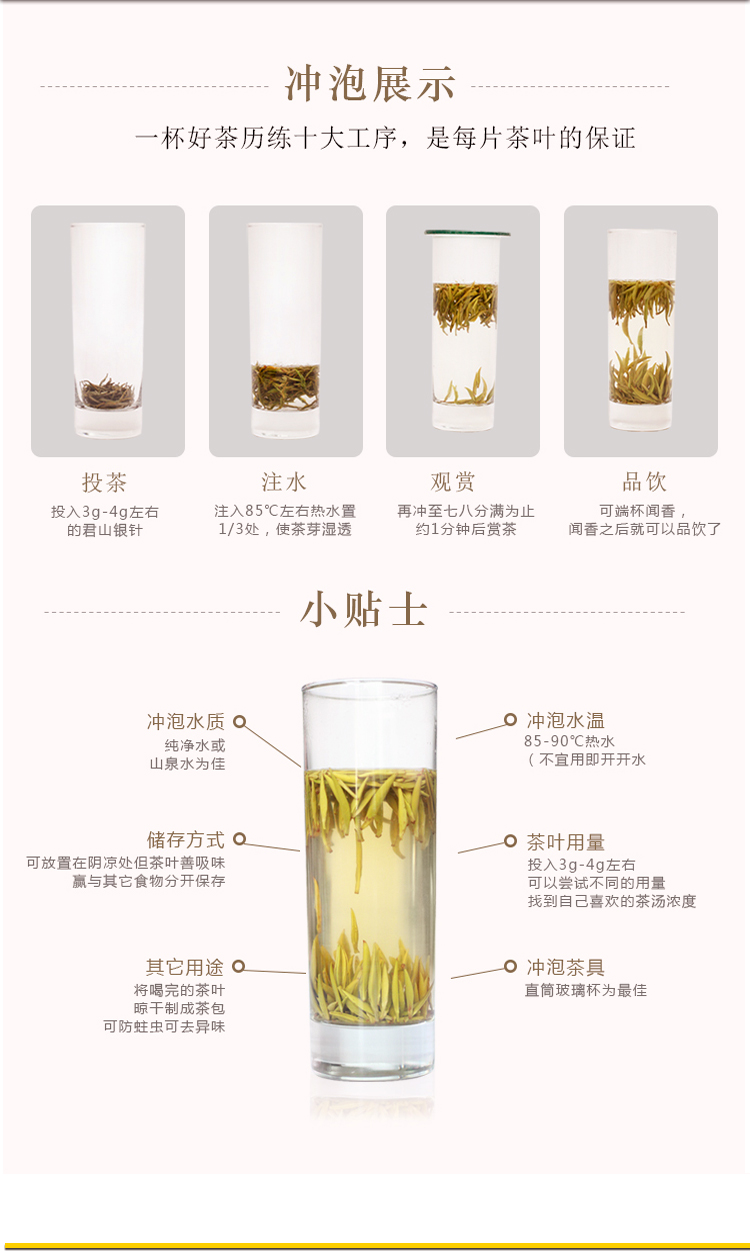 冲泡展示

一杯好茶历练十大工序，是每片茶叶的保证

投茶
投入3g-4g左右的君山银针

注水
注入85℃左右热水置1/3处，使茶芽湿透

观赏
再冲至七八分满为止约1分钟后赏茶

品饮
可端杯闻香，闻香之后就可以品饮了

小贴士

冲泡水质
纯净水或山泉水为佳

储存方式
可放置在阴凉处但茶叶善吸味赢与其它食物分开保存

其它用途
将喝完的茶叶晾干制成茶包可防蛀虫可去异味

冲泡水温
85-90℃热水（不宜用即开开水

茶叶用量
投入3g-4g左右可以尝试不同的用量找到自己喜欢的茶汤浓度

冲泡茶具
直筒玻璃杯为最佳