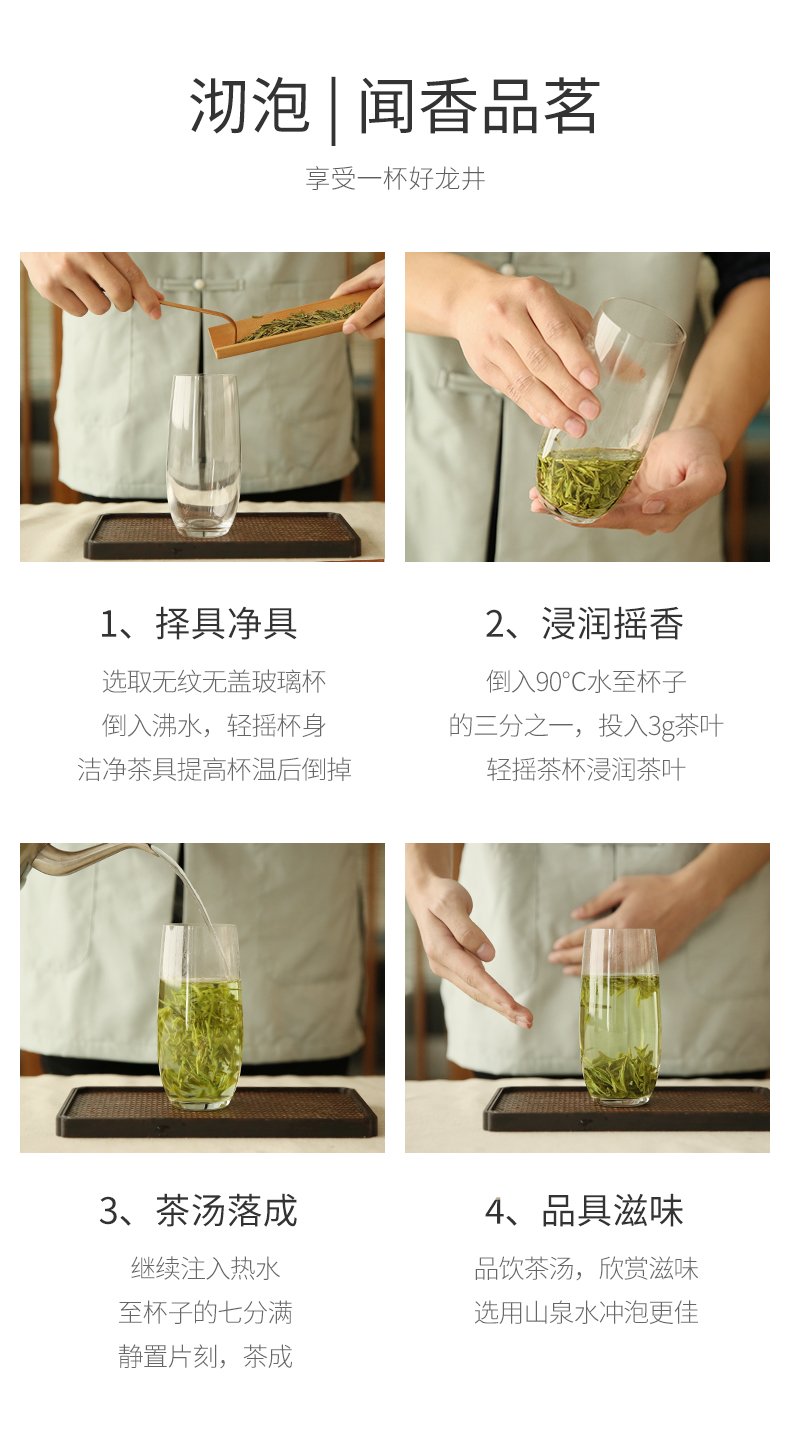 沏泡 | 闻香品茗

享受一杯好龙井

1、择具净具

选取无纹无盖玻璃杯
倒入沸水，轻摇杯身
洁净茶具提高杯温后倒掉

2、浸润摇香

倒入90°C水至杯子
的三分之一，投入3g茶叶
轻摇茶杯浸润茶叶

3、茶汤落成

继续注入热水
至杯子的七分满
静置片刻，茶成

4、品具滋味

品饮茶汤，欣赏滋味
选用山泉水冲泡更佳