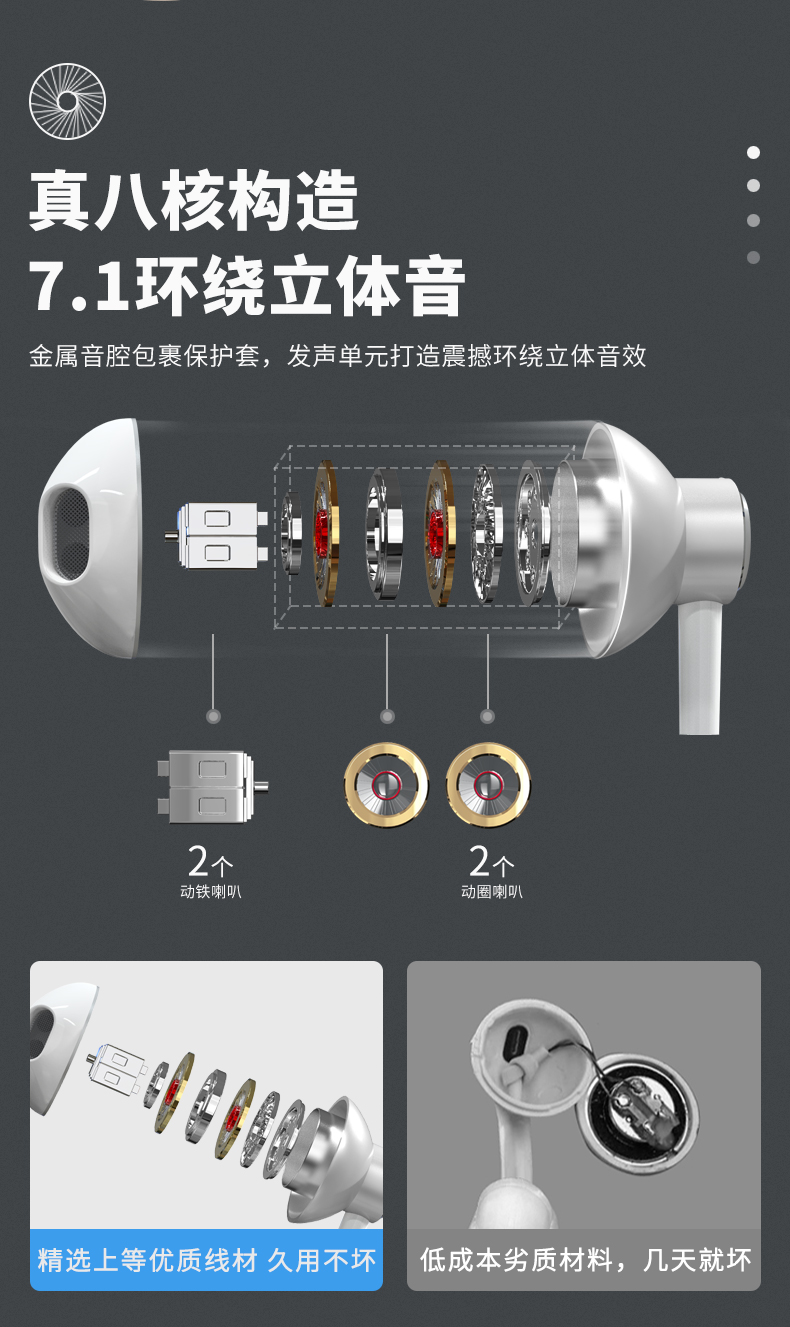 真八核构造
7.1环绕立体音

金属音腔包裹保护套，发声单元打造震撼环绕立体音效

2个
动铁喇叭

2个
动圈喇叭

精选上等优质线材 久用不坏

低成本劣质材料，几天就坏