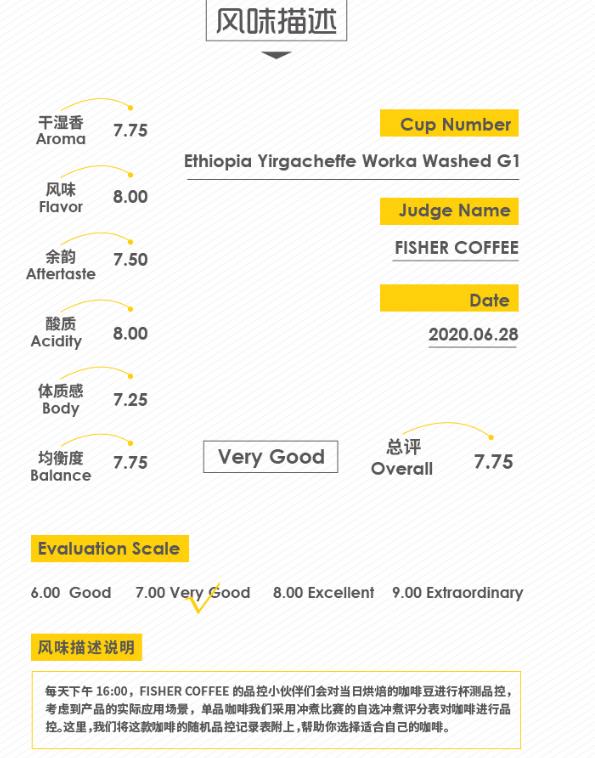 风味描述

干湿香
Aroma
7.75

风味
Flavor
8.00

余韵
Aftertaste
7.50

酸质
Acidity
8.00

体质感
Body
7.25

均衡度
Balance
7.75

Cup Number

Ethiopia Yirgacheffe Worka Washed G1

Judge Name

FISHER COFFEE

Date

2020.06.28

Very Good

总评
Overall
7.75

Evaluation Scale

6.00 Good 7.00 Very Good 8.00 Excellent 9.00 Extraordinary

风味描述说明

每天下午16:00，FISHER COFFEE的品控小伙伴们会对当日烘焙的咖啡豆进行杯测品控，考虑到产品的实际应用场景，单品咖啡我们采用冲煮比赛的自选冲煮评分表对咖啡进行品控。这里，我们将这款咖啡的随机品控记录表附上，帮助你选择适合自己的咖啡。