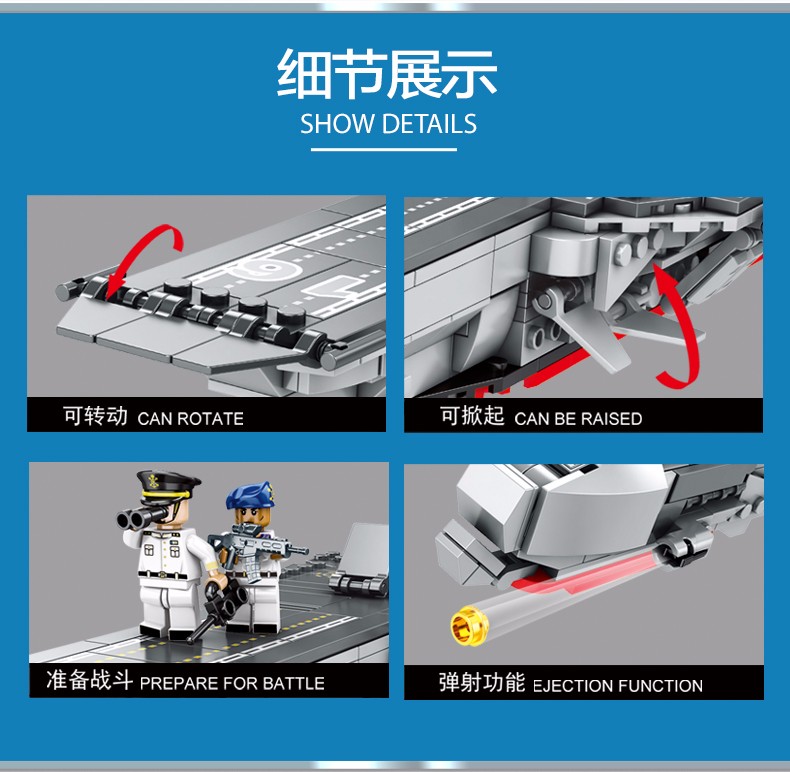 细节展示
SHOW DETAILS

可转动 CAN ROTATE

可掀起 CAN BE RAISED

准备战斗 PREPARE FOR BATTLE

弹射功能 EJECTION FUNCTION