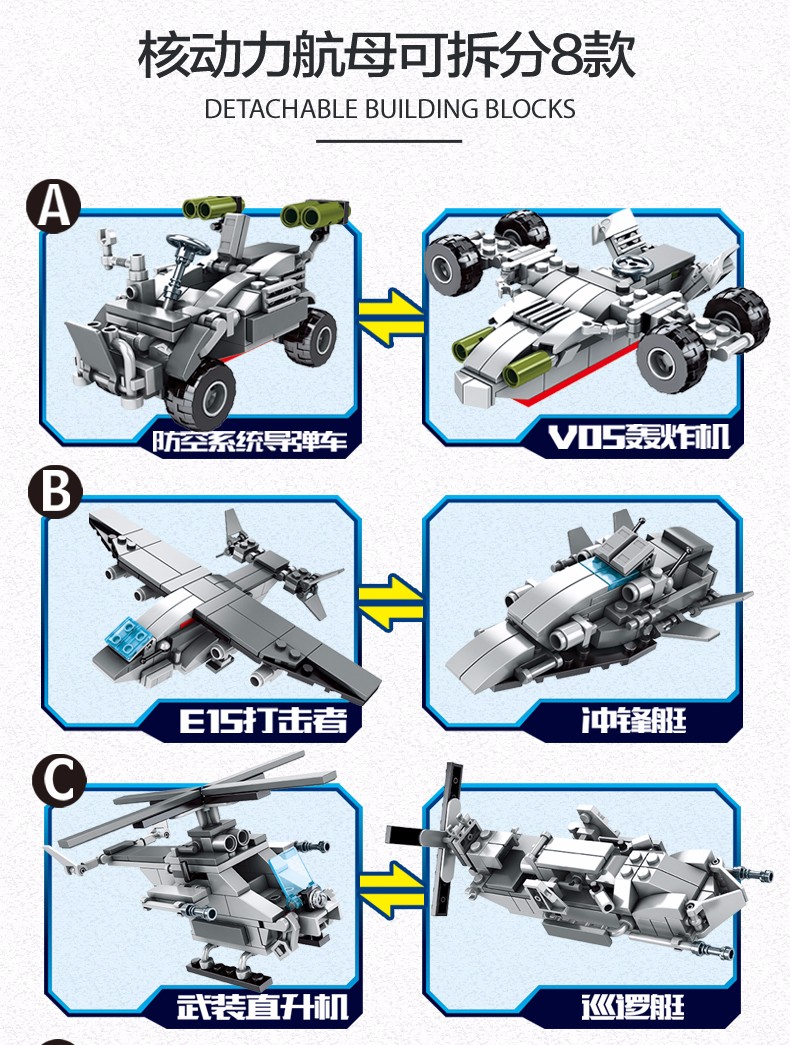 核动力航母可拆分8款

DETACHABLE BUILDING BLOCKS

A

防空系统导弹车

V05轰炸机

B

E15打击者

冲锋艇

C

武装直升机

巡逻艇