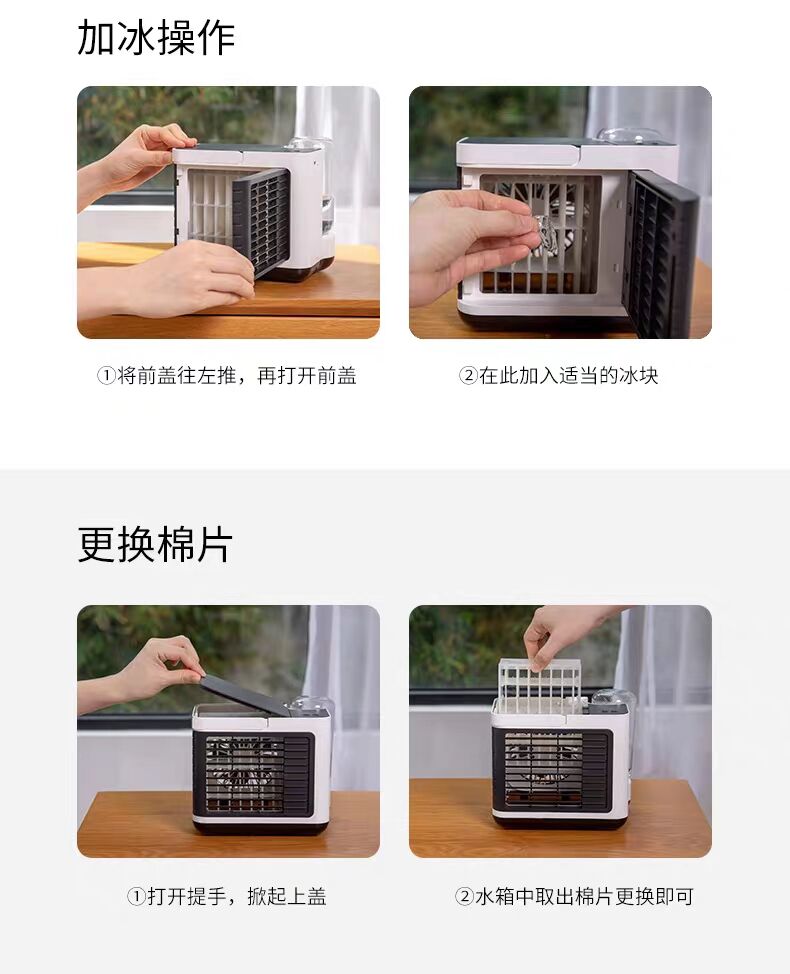 加冰操作

①将前盖往左推，再打开前盖

②在此加入适当的冰块

更换棉片

①打开提手，掀起上盖

②水箱中取出棉片更换即可