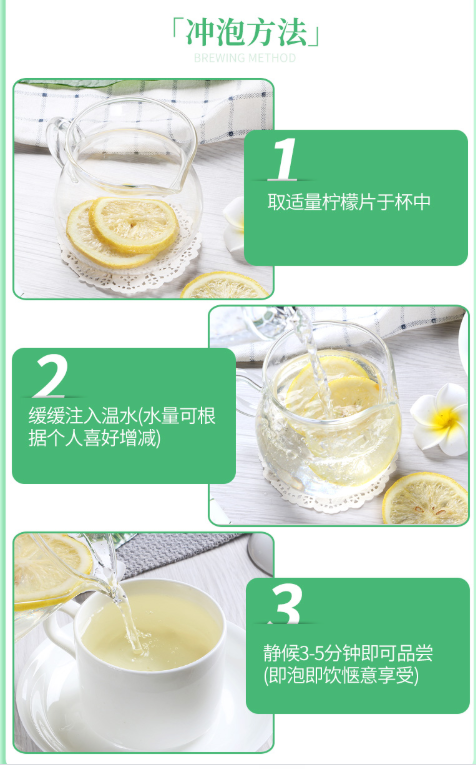 「冲泡方法」
BREWING METHOD

1
取适量柠檬片于杯中

2
缓缓注入温水(水量可根据个人喜好增减)

3
静候3-5分钟即可品尝
(即泡即饮惬意享受)