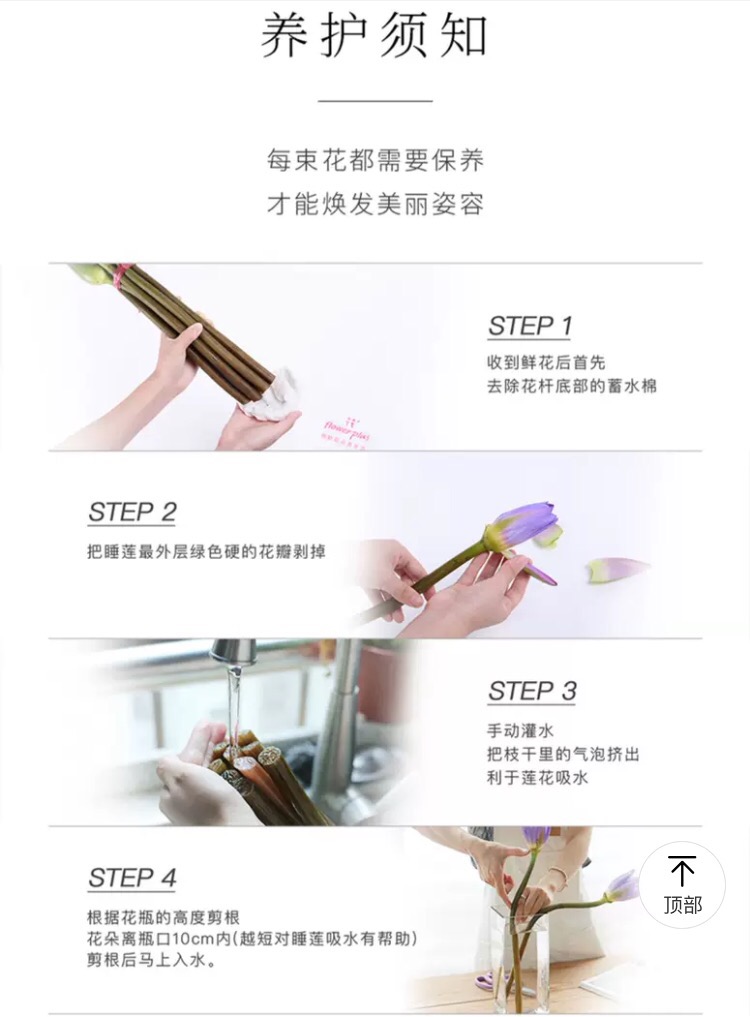 养护须知

每束花都需要保养
才能焕发美丽姿容

STEP 1
收到鲜花后首先
去除花杆底部的蓄水棉

flowerplus

STEP 2
把睡莲最外层绿色硬的花瓣剥掉

STEP 3
手动灌水
把枝干里的气泡挤出
利于莲花吸水

STEP 4
根据花瓶的高度剪根
花朵离瓶口10cm内(越短对睡莲吸水有帮助)
剪根后马上入水。

顶部