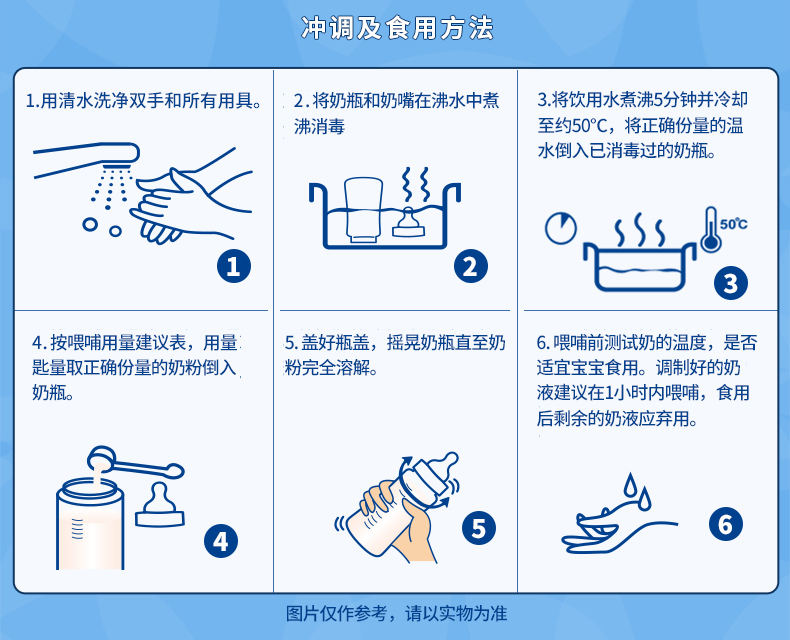 冲调及食用方法

1.用清水洗净双手和所有用具。

1

2.将奶瓶和奶嘴在沸水中煮沸消毒

2

3.将饮用水煮沸5分钟并冷却至约50°C，将正确份量的温水倒入已消毒过的奶瓶。

50°C

3

4.按喂哺用量建议表，用量匙量取正确份量的奶粉倒入奶瓶。

4

5.盖好瓶盖，摇晃奶瓶直至奶粉完全溶解。

5

6.喂哺前测试奶的温度，是否适宜宝宝食用。调制好的奶液建议在1小时内喂哺，食用后剩余的奶液应弃用。

6

图片仅作参考，请以实物为准