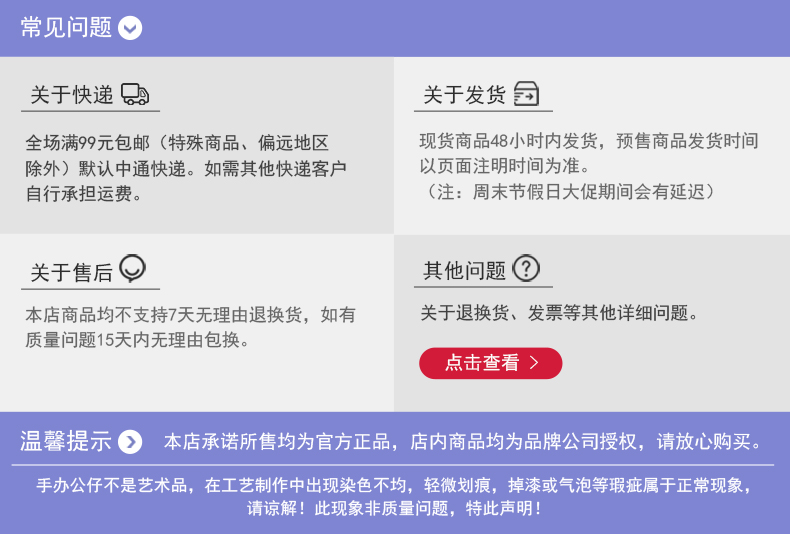 常见问题

关于快递

全场满99元包邮（特殊商品、偏远地区除外）默认中通快递。如需其他快递客户自行承担运费。

关于发货

现货商品48小时内发货，预售商品发货时间以页面注明时间为准。
（注：周末节假日大促期间会有延迟）

关于售后

本店商品均不支持7天无理由退换货，如有质量问题15天内无理由包换。

其他问题

关于退换货、发票等其他详细问题。

点击查看 >

温馨提示

本店承诺所售均为官方正品，店内商品均为品牌公司授权，请放心购买。

手办公仔不是艺术品，在工艺制作中出现染色不均，轻微划痕，掉漆或气泡等瑕疵属于正常现象，请谅解！此现象非质量问题，特此声明！