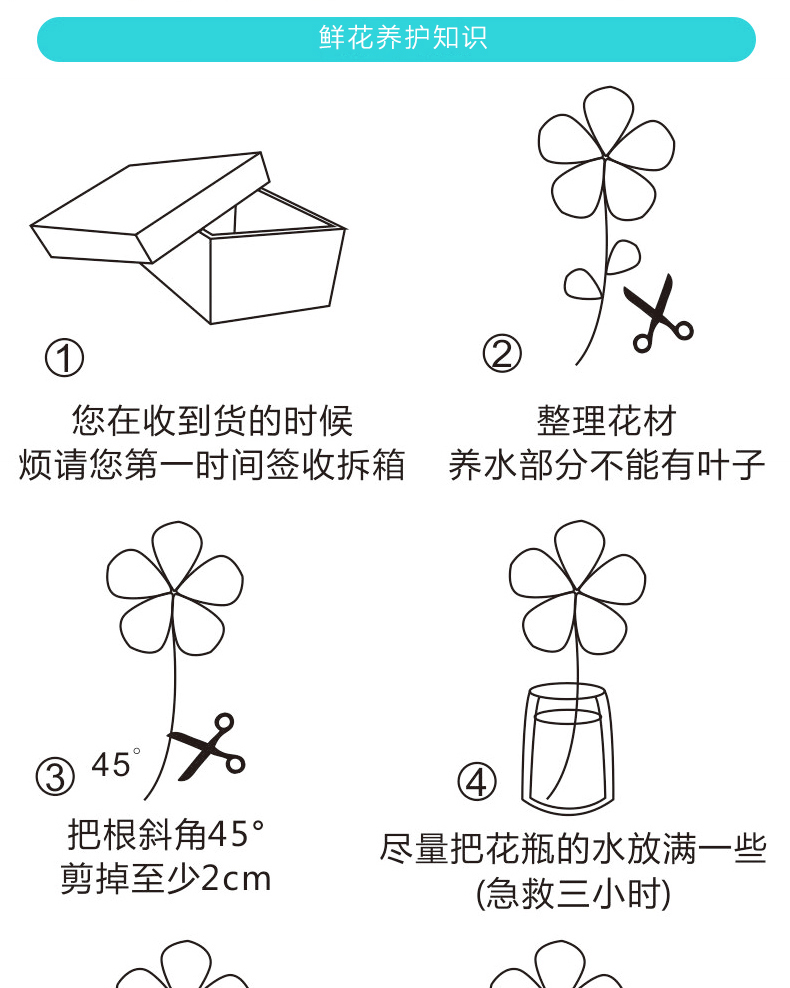 鲜花养护知识

①

您在收到货的时候
烦请您第一时间签收拆箱

②

整理花材
养水部分不能有叶子

③ 45°

把根斜角45°
剪掉至少2cm

④

尽量把花瓶的水放满一些
(急救三小时)