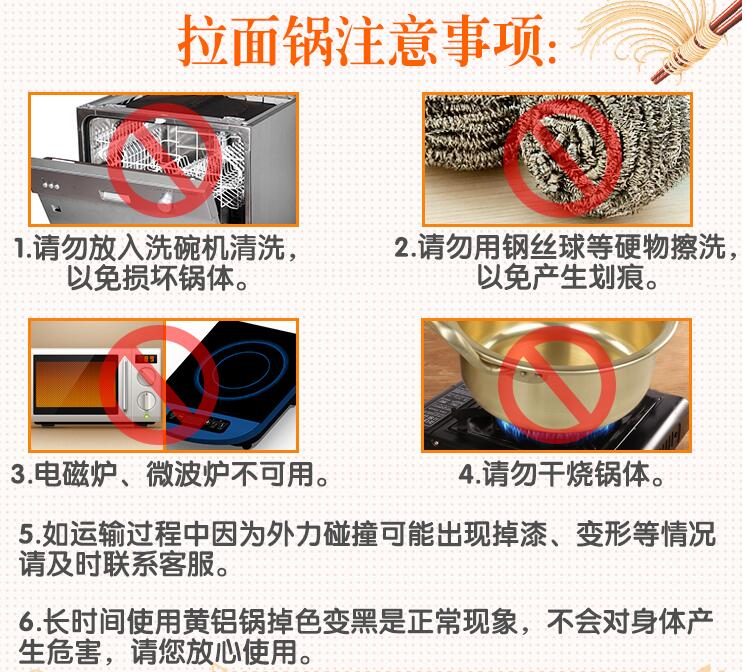 拉面锅注意事项:

1.请勿放入洗碗机清洗，以免损坏锅体。

2.请勿用钢丝球等硬物擦洗，以免产生划痕。

3.电磁炉、微波炉不可用。

4.请勿干烧锅体。

5.如运输过程中因为外力碰撞可能出现掉漆、变形等情况请及时联系客服。

6.长时间使用黄铝锅掉色变黑是正常现象，不会对身体产生危害，请您放心使用。