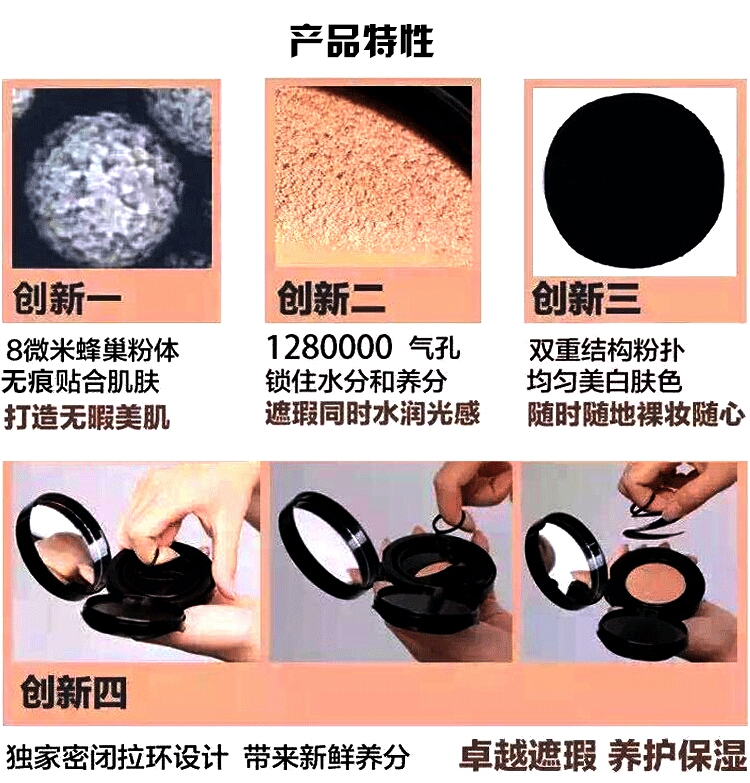 产品特性

创新一

8微米蜂巢粉体
无痕贴合肌肤
打造无暇美肌

创新二

1280000 气孔
锁住水分和养分
遮瑕同时水润光感

创新三

双重结构粉扑
均匀美白肤色
随时随地裸妆随心

创新四

独家密闭拉环设计 带来新鲜养分 卓越遮瑕 养护保湿