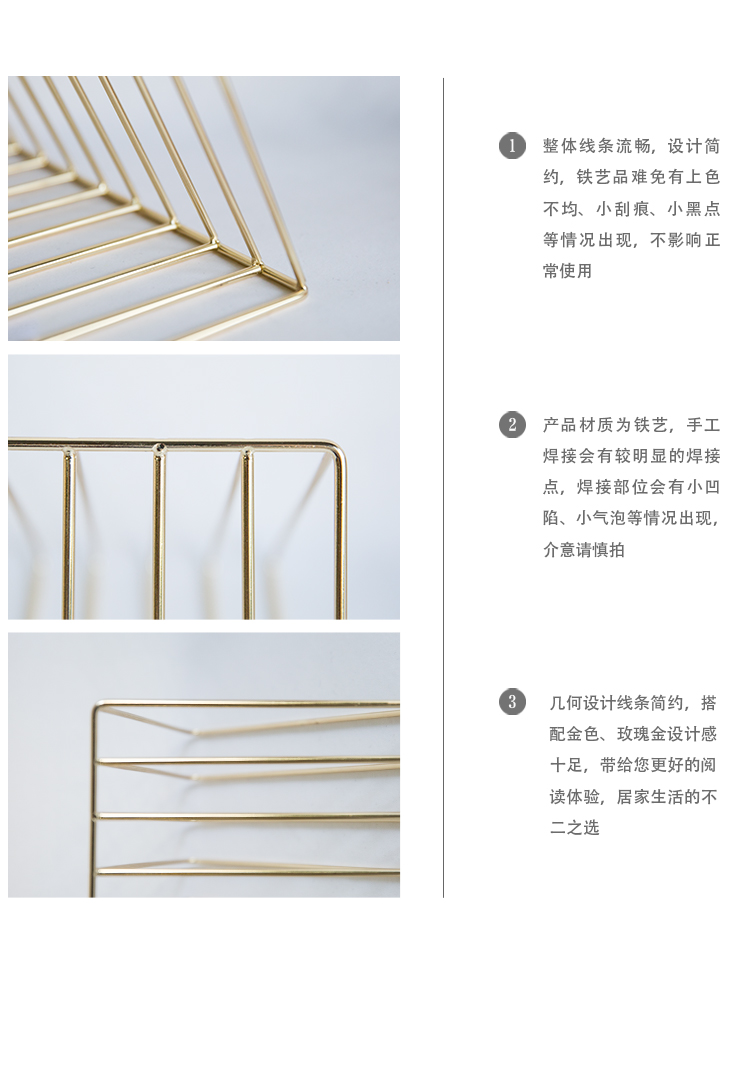 1 整体线条流畅，设计简约，铁艺品难免有上色不均、小刮痕、小黑点等情况出现，不影响正常使用

2 产品材质为铁艺，手工焊接会有较明显的焊接点，焊接部位会有小凹陷、小气泡等情况出现，介意请慎拍

3 几何设计线条简约，搭配金色、玫瑰金设计感十足，带给您更好的阅读体验，居家生活的不二之选