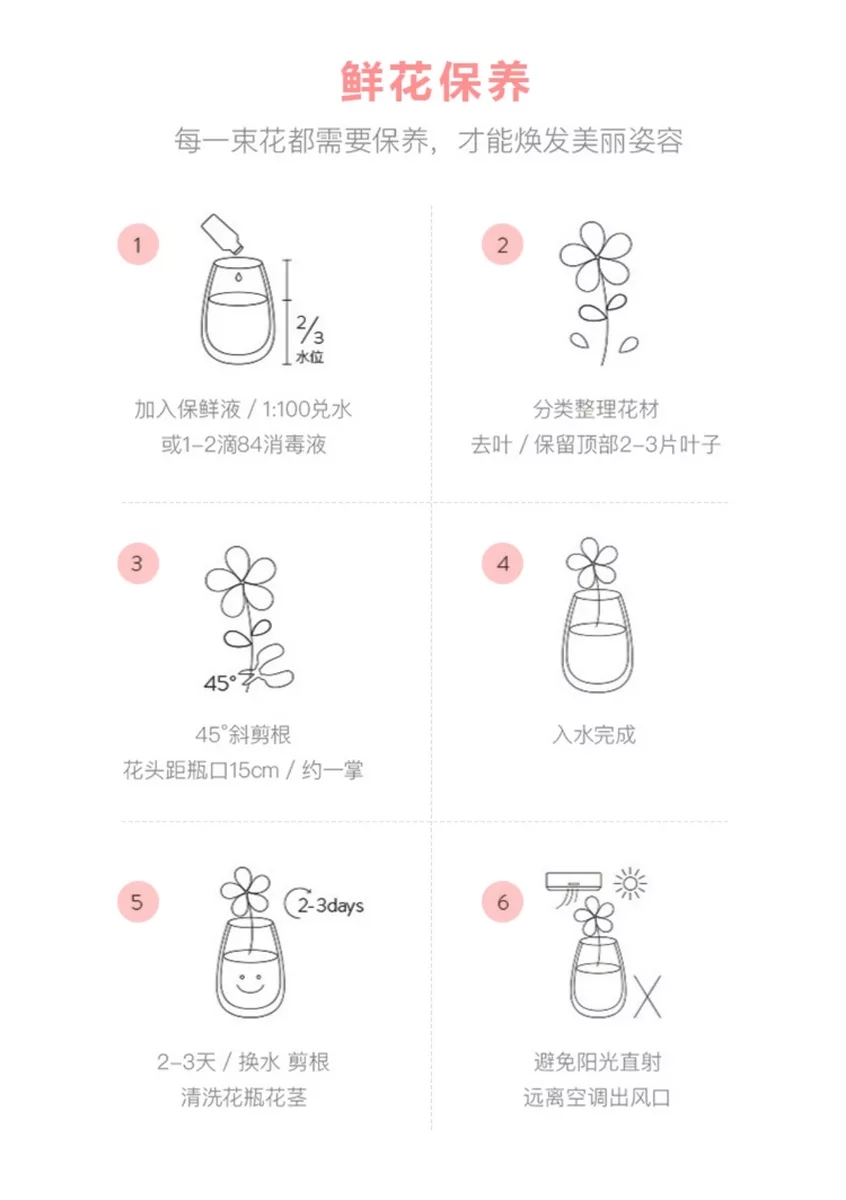 鲜花保养

每一束花都需要保养，才能焕发美丽姿容

1

$\frac{2}{3}$
水位

加入保鲜液 / 1:100兑水
或1-2滴84消毒液

2

分类整理花材
去叶 / 保留顶部2-3片叶子

3

45°

45°斜剪根
花头距瓶口15cm / 约一掌

4

入水完成

5

2-3days

2-3天 / 换水 剪根
清洗花瓶花茎

6

避免阳光直射
远离空调出风口