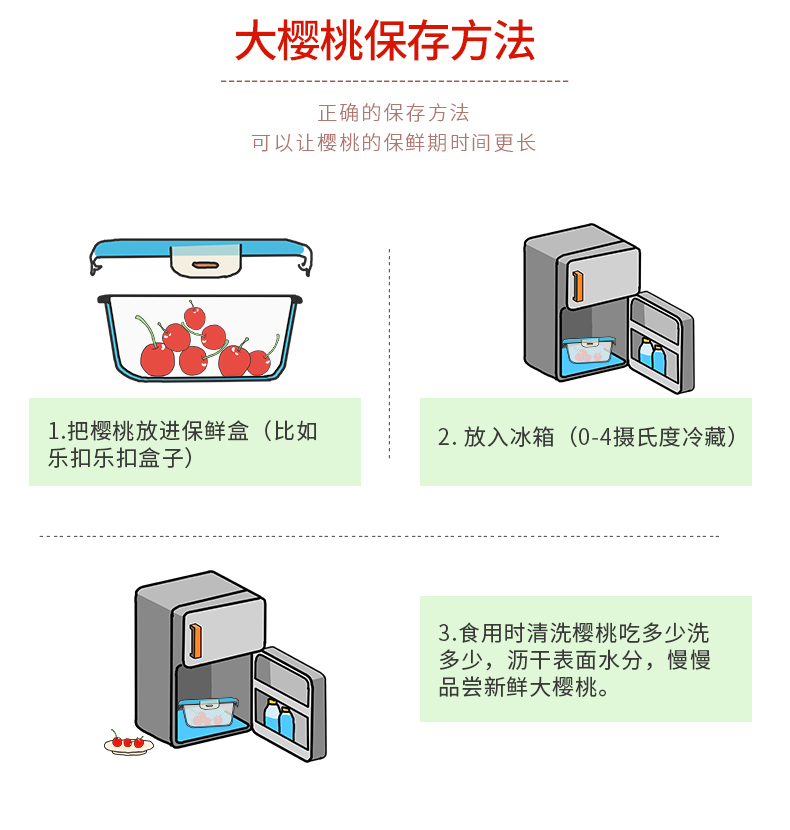 大樱桃保存方法

正确的保存方法
可以让樱桃的保鲜期时间更长

1.把樱桃放进保鲜盒（比如乐扣乐扣盒子）

2. 放入冰箱（0-4摄氏度冷藏）

3.食用时清洗樱桃吃多少洗多少，沥干表面水分，慢慢品尝新鲜大樱桃。