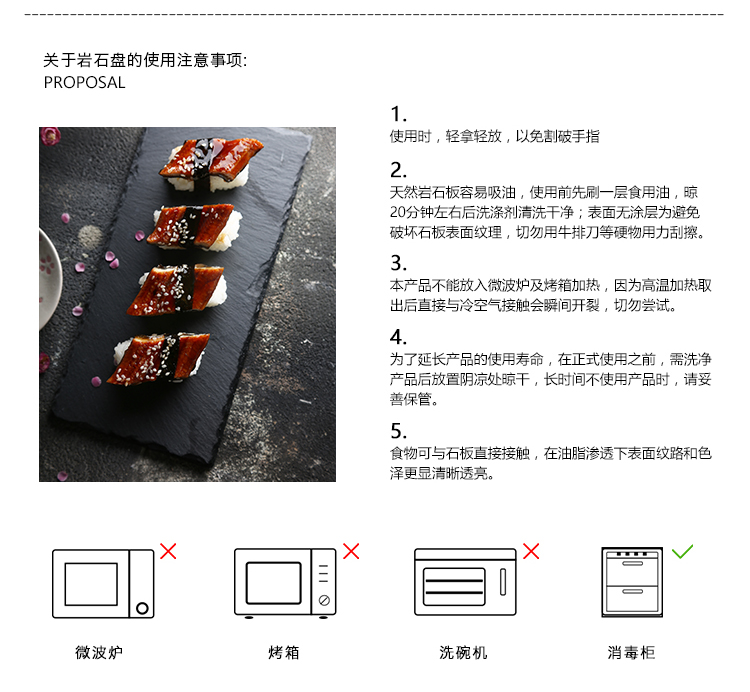 关于岩石盘的使用注意事项:
PROPOSAL

1.
使用时，轻拿轻放，以免割破手指

2.
天然岩石板容易吸油，使用前先刷一层食用油，晾20分钟左右后洗涤剂清洗干净；表面无涂层为避免破坏石板表面纹理，切勿用牛排刀等硬物用力刮擦。

3.
本产品不能放入微波炉及烤箱加热，因为高温加热取出后直接与冷空气接触会瞬间开裂，切勿尝试。

4.
为了延长产品的使用寿命，在正式使用之前，需洗净产品后放置阴凉处晾干，长时间不使用产品时，请妥善保管。

5.
食物可与石板直接接触，在油脂渗透下表面纹路和色泽更显清晰透亮。

微波炉

烤箱

洗碗机

消毒柜