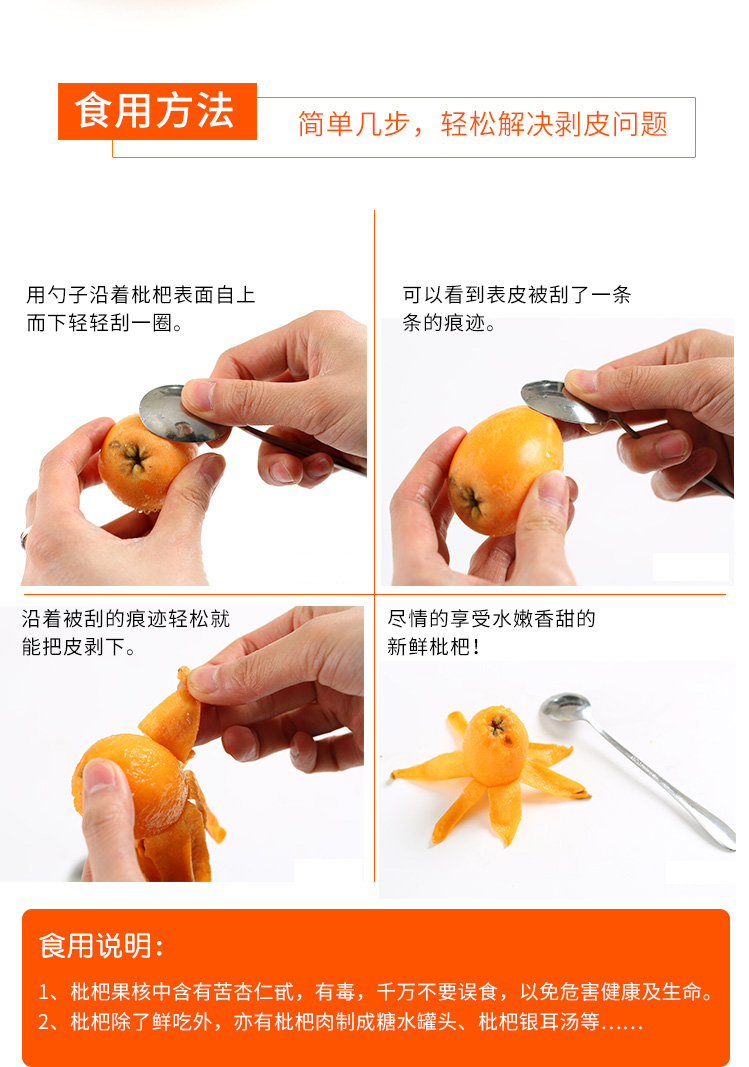 食用方法

简单几步，轻松解决剥皮问题

用勺子沿着枇杷表面自上而下轻轻刮一圈。

可以看到表皮被刮了一条条的痕迹。

沿着被刮的痕迹轻松就能把皮剥下。

尽情的享受水嫩香甜的新鲜枇杷！

食用说明：

1、枇杷果核中含有苦杏仁甙，有毒，千万不要误食，以免危害健康及生命。
2、枇杷除了鲜吃外，亦有枇杷肉制成糖水罐头、枇杷银耳汤等……