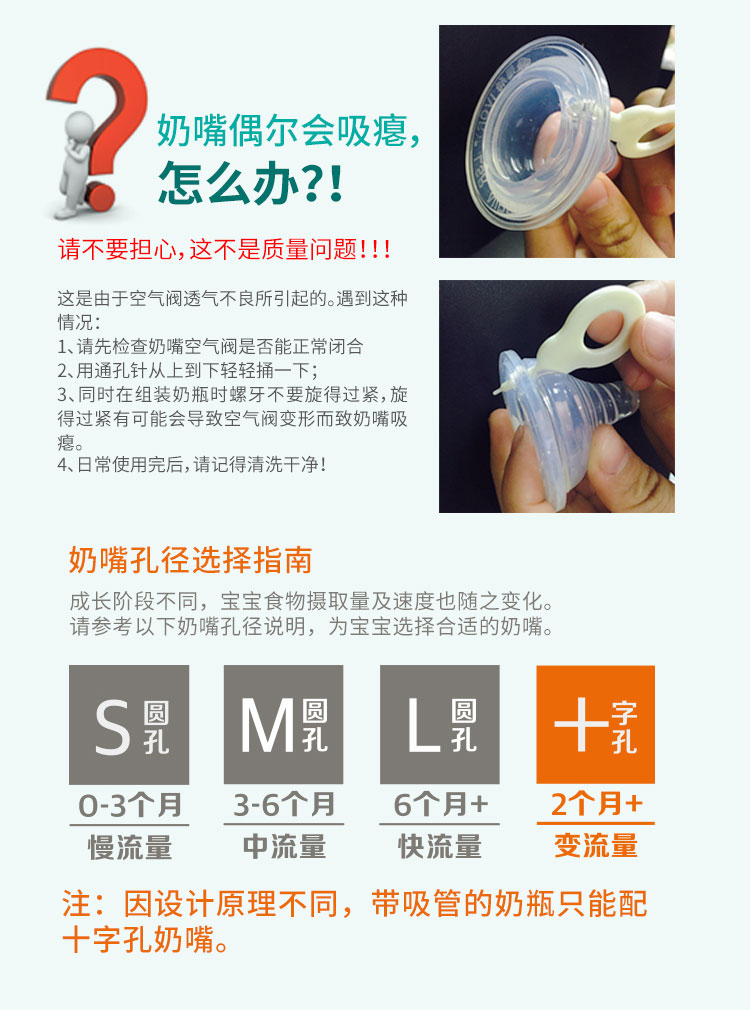 奶嘴偶尔会吸瘪，
怎么办?!

请不要担心，这不是质量问题!!!

这是由于空气阀透气不良所引起的。遇到这种情况：
1、请先检查奶嘴空气阀是否能正常闭合
2、用通孔针从上到下轻轻捅一下；
3、同时在组装奶瓶时螺牙不要旋得过紧，旋得过紧有可能会导致空气阀变形而致奶嘴吸瘪。
4、日常使用完后，请记得清洗干净！

奶嘴孔径选择指南

成长阶段不同，宝宝食物摄取量及速度也随之变化。
请参考以下奶嘴孔径说明，为宝宝选择合适的奶嘴。

S 圆孔
0-3个月
慢流量

M 圆孔
3-6个月
中流量

L 圆孔
6个月+
快流量

十 字孔
2个月+
变流量

注：因设计原理不同，带吸管的奶瓶只能配十字孔奶嘴。