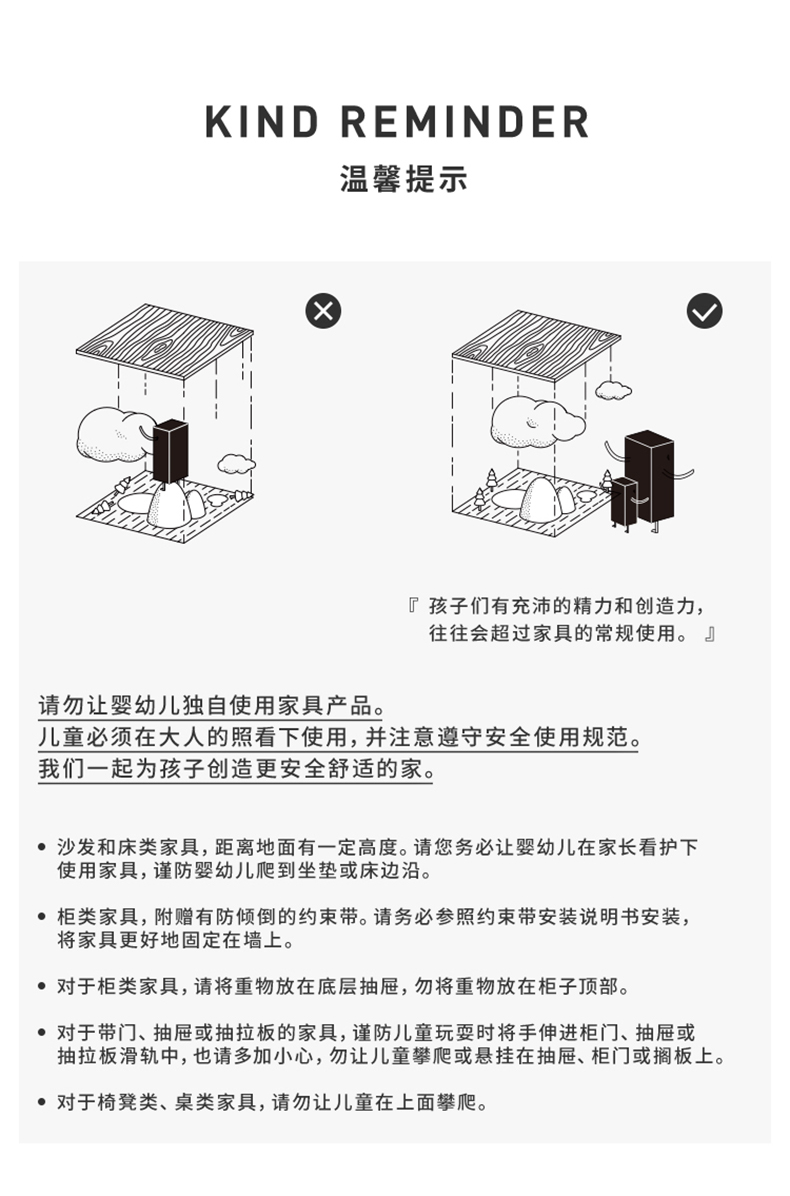 KIND REMINDER
温馨提示

『 孩子们有充沛的精力和创造力，往往会超过家具的常规使用。 』

请勿让婴幼儿独自使用家具产品。
儿童必须在大人的照看下使用，并注意遵守安全使用规范。
我们一起为孩子创造更安全舒适的家。

• 沙发和床类家具，距离地面有一定高度。请您务必让婴幼儿在家长看护下使用家具，谨防婴幼儿爬到坐垫或床边沿。

• 柜类家具，附赠有防倾倒的约束带。请务必参照约束带安装说明书安装，将家具更好地固定在墙上。

• 对于柜类家具，请将重物放在底层抽屉，勿将重物放在柜子顶部。

• 对于带门、抽屉或抽拉板的家具，谨防儿童玩耍时将手伸进柜门、抽屉或抽拉板滑轨中，也请多加小心，勿让儿童攀爬或悬挂在抽屉、柜门或搁板上。

• 对于椅凳类、桌类家具，请勿让儿童在上面攀爬。