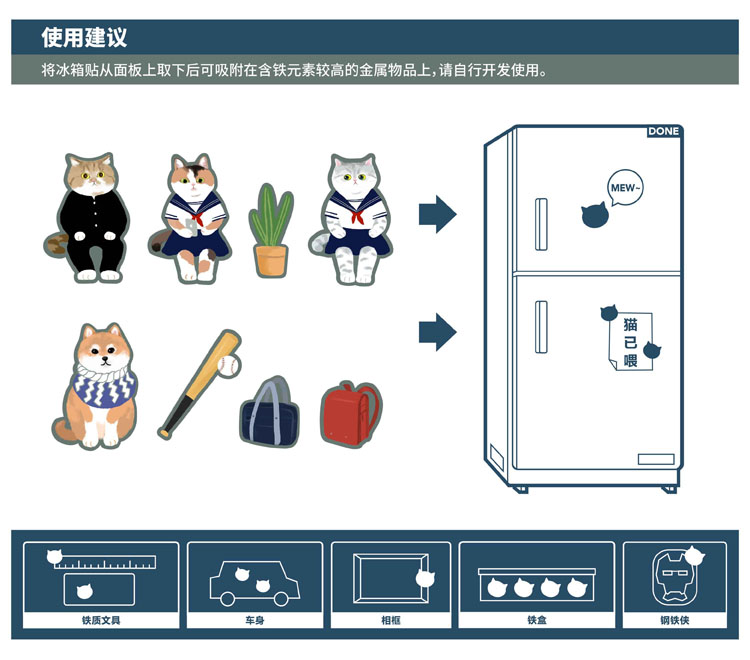 使用建议

将冰箱贴从面板上取下后可吸附在含铁元素较高的金属物品上，请自行开发使用。

DONE

MEW~

猫已喂

铁质文具

车身

相框

铁盒

钢铁侠