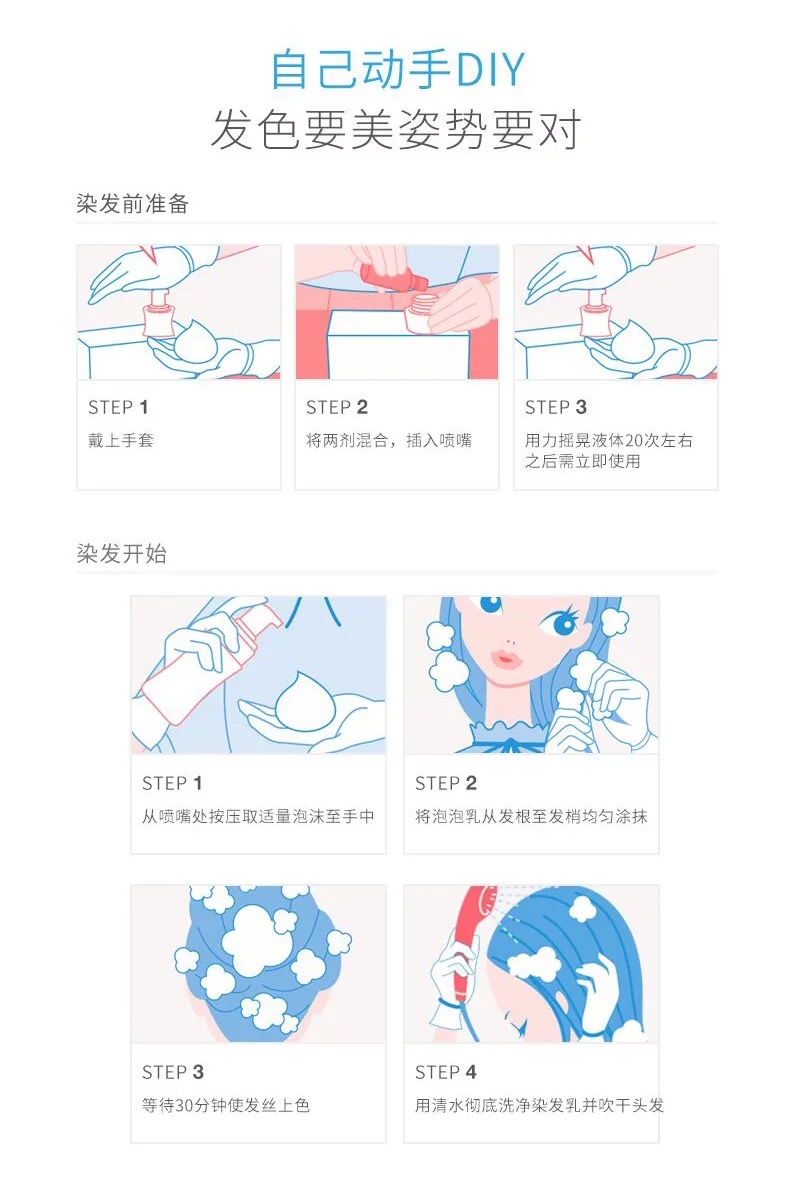 自己动手DIY
发色要美姿势要对

染发前准备

STEP 1
戴上手套

STEP 2
将两剂混合，插入喷嘴

STEP 3
用力摇晃液体20次左右之后需立即使用

染发开始

STEP 1
从喷嘴处按压取适量泡沫至手中

STEP 2
将泡泡乳从发根至发梢均匀涂抹

STEP 3
等待30分钟使发丝上色

STEP 4
用清水彻底洗净染发乳并吹干头发