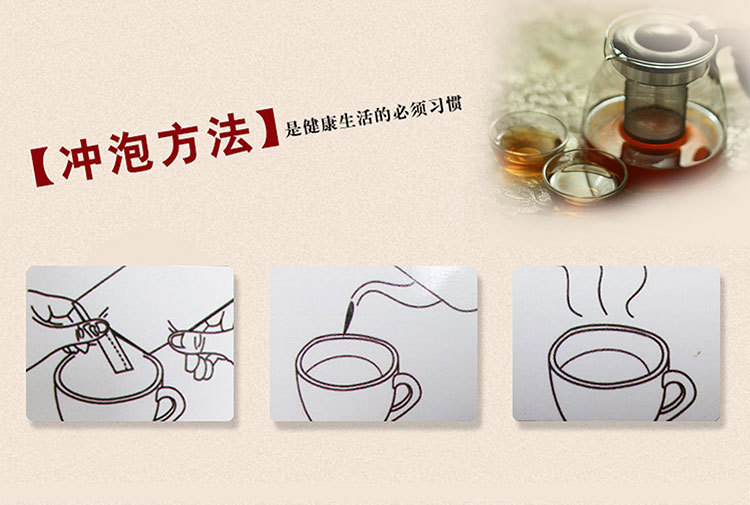 【冲泡方法】是健康生活的必须习惯