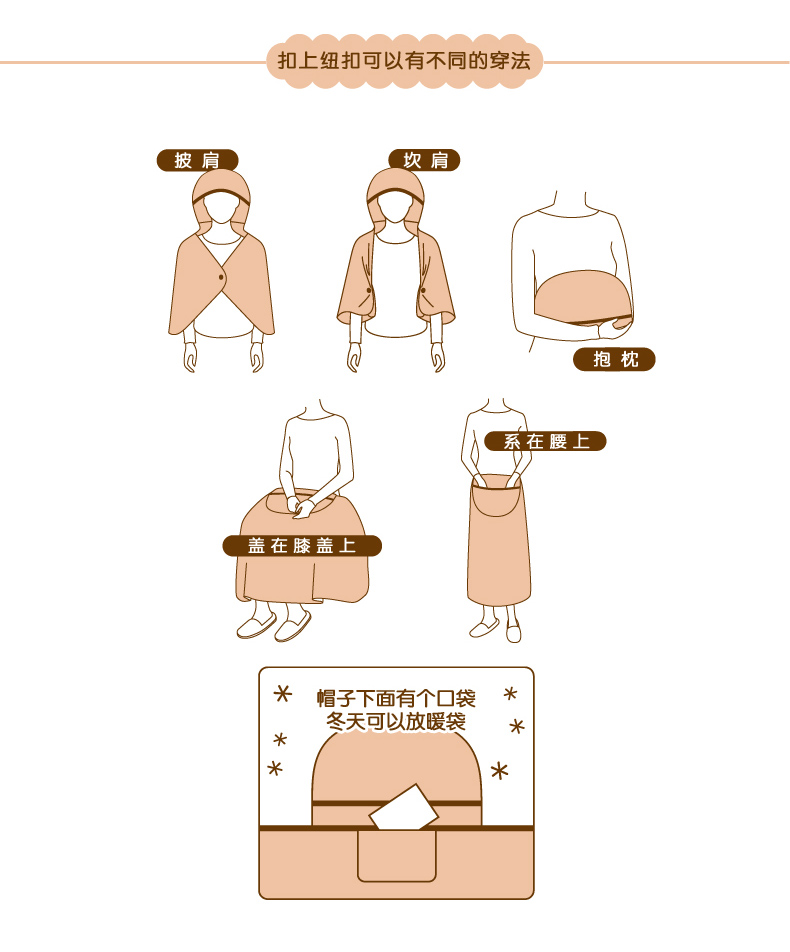 扣上纽扣可以有不同的穿法

披肩

坎肩

抱枕

盖在膝盖上

系在腰上

帽子下面有个口袋
冬天可以放暖袋