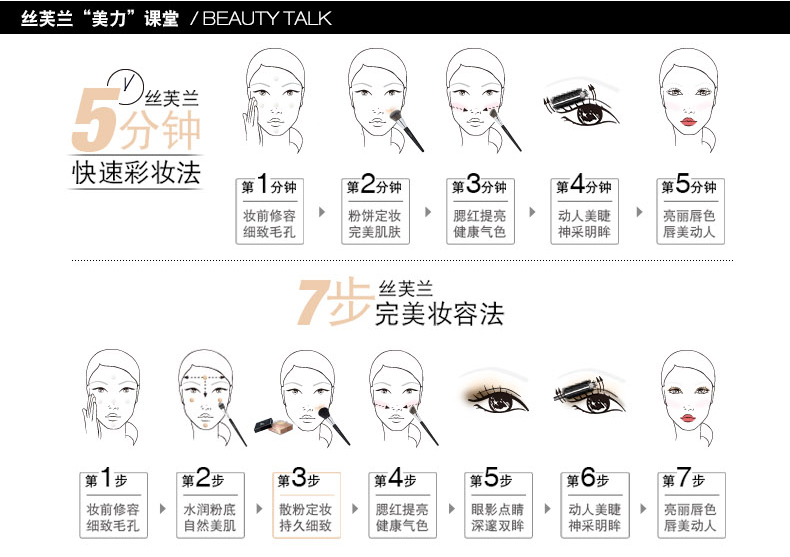 丝芙兰“美力”课堂 / BEAUTY TALK

丝芙兰
5分钟
快速彩妆法

第1分钟
妆前修容
细致毛孔

第2分钟
粉饼定妆
完美肌肤

第3分钟
腮红提亮
健康气色

第4分钟
动人美睫
神采明眸

第5分钟
亮丽唇色
唇美动人

7步
丝芙兰
完美妆容法

第1步
妆前修容
细致毛孔

第2步
水润粉底
自然美肌

第3步
散粉定妆
持久细致

第4步
腮红提亮
健康气色

第5步
眼影点睛
深邃双眸

第6步
动人美睫
神采明眸

第7步
亮丽唇色
唇美动人